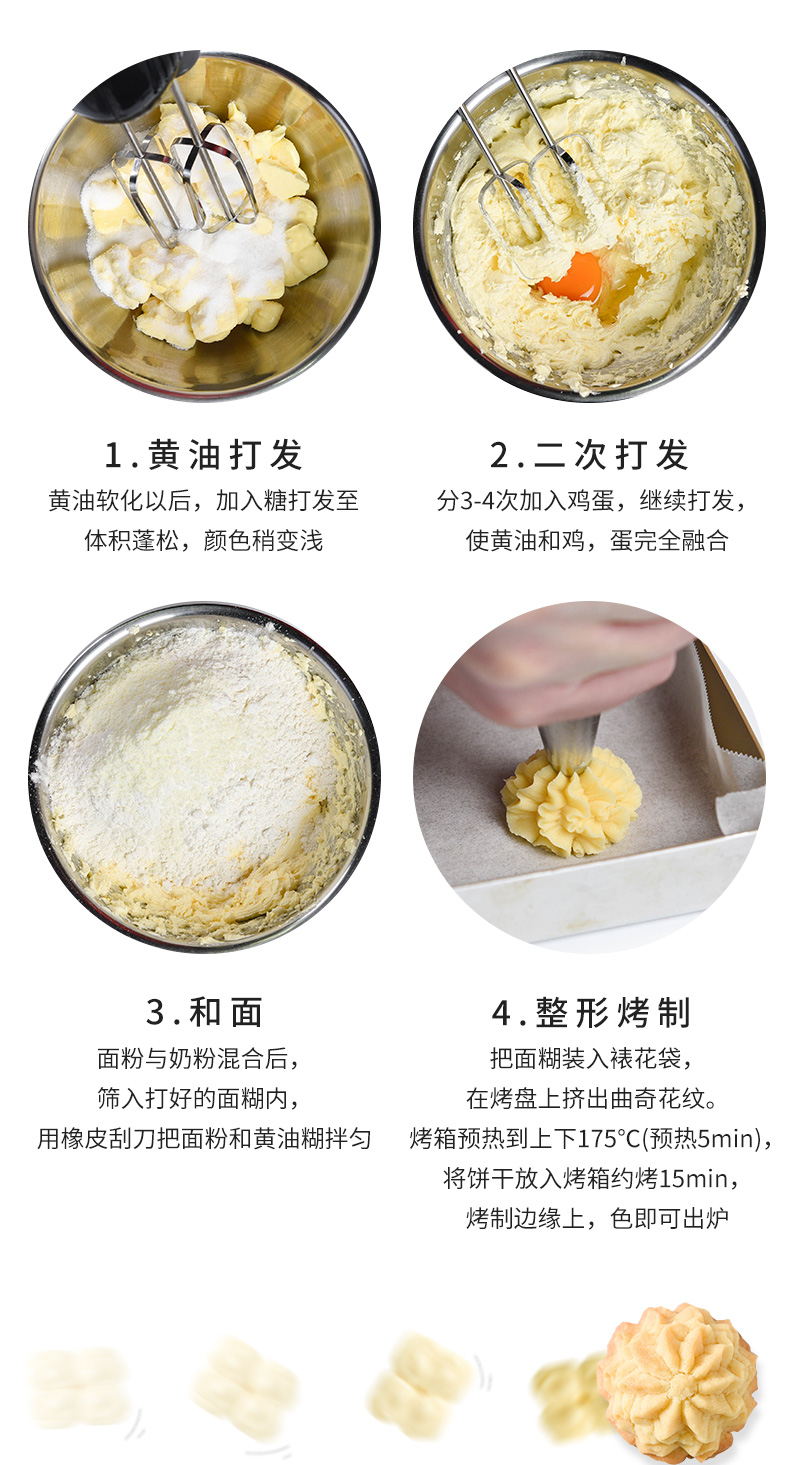 1.黄油打发

黄油软化以后，加入糖打发至体积蓬松，颜色稍变浅

2.二次打发

分3-4次加入鸡蛋，继续打发，使黄油和鸡，蛋完全融合

3.和面

面粉与奶粉混合后，筛入打好的面糊内，用橡皮刮刀把面粉和黄油糊拌匀

4.整形烤制

把面糊装入裱花袋，在烤盘上挤出曲奇花纹。烤箱预热到上下175°C(预热5min)，将饼干放入烤箱约烤15min，烤制边缘上，色即可出炉