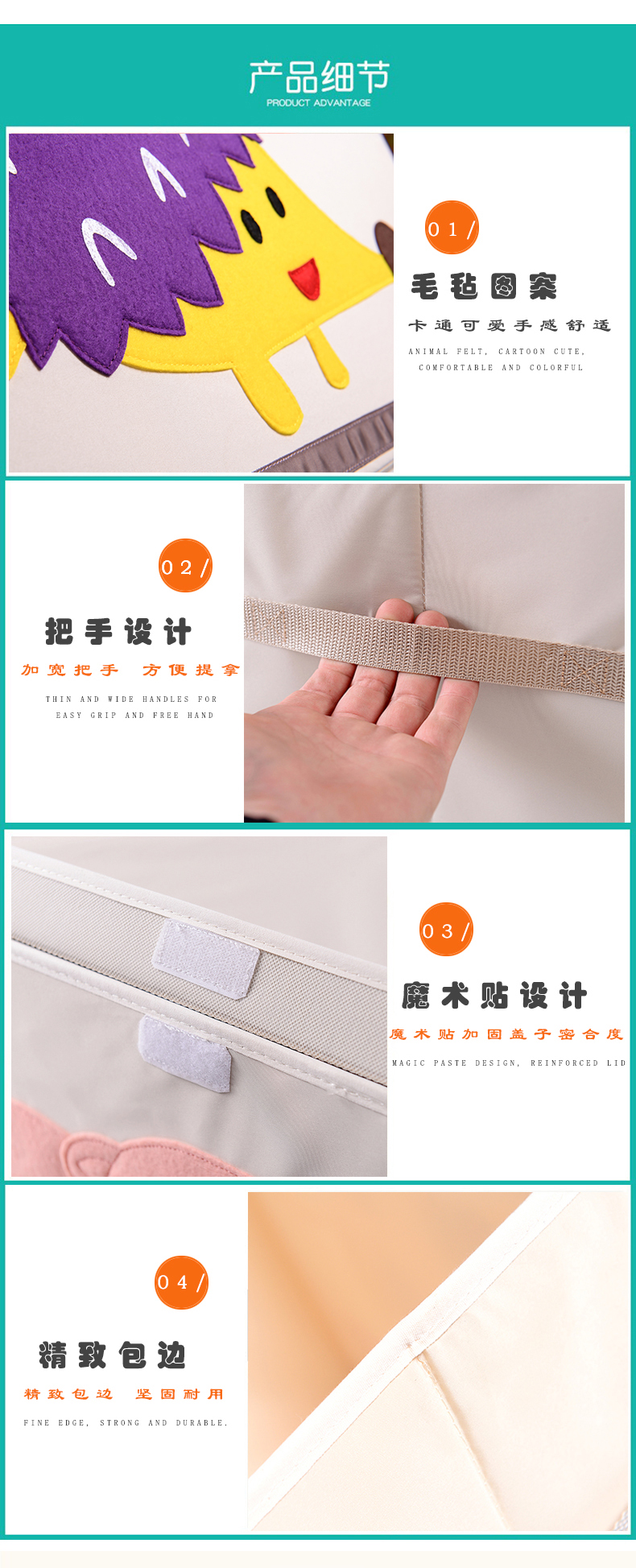 产品细节
PRODUCT ADVANTAGE

01/
毛毡图案
卡通可爱手感舒适
ANIMAL FELT, CARTOON CUTE, COMFORTABLE AND COLORFUL

02/
把手设计
加宽把手 方便提拿
THIN AND WIDE HANDLES FOR EASY GRIP AND FREE HAND

03/
魔术贴设计
魔术贴加固盖子密合度
MAGIC PASTE DESIGN, REINFORCED LID

04/
精致包边
精致包边 坚固耐用
FINE EDGE, STRONG AND DURABLE.