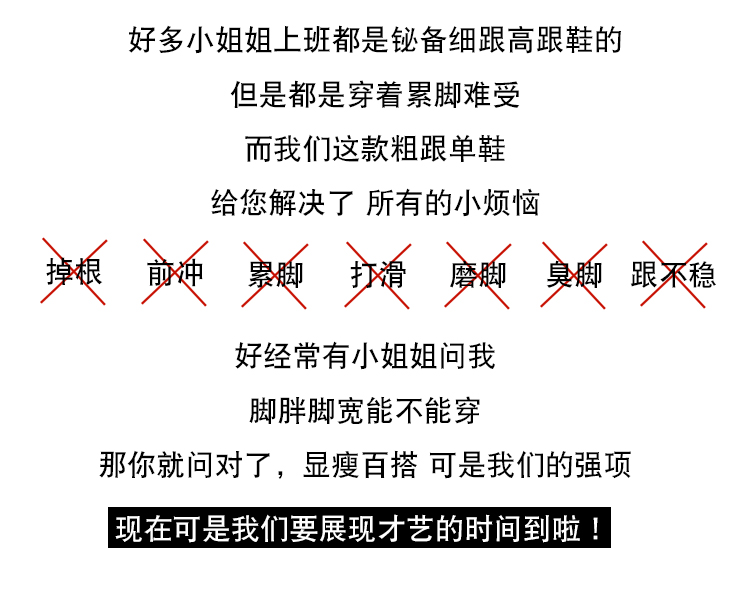 好多小姐姐上班都是铋备细跟高跟鞋的

但是都是穿着累脚难受

而我们这款粗跟单鞋

给您解决了 所有的小烦恼

掉根 前冲 累脚 打滑 磨脚 臭脚 跟不稳

好经常有小姐姐问我

脚胖脚宽能不能穿

那你就问对了，显瘦百搭 可是我们的强项

现在可是我们要展现才艺的时间到啦！