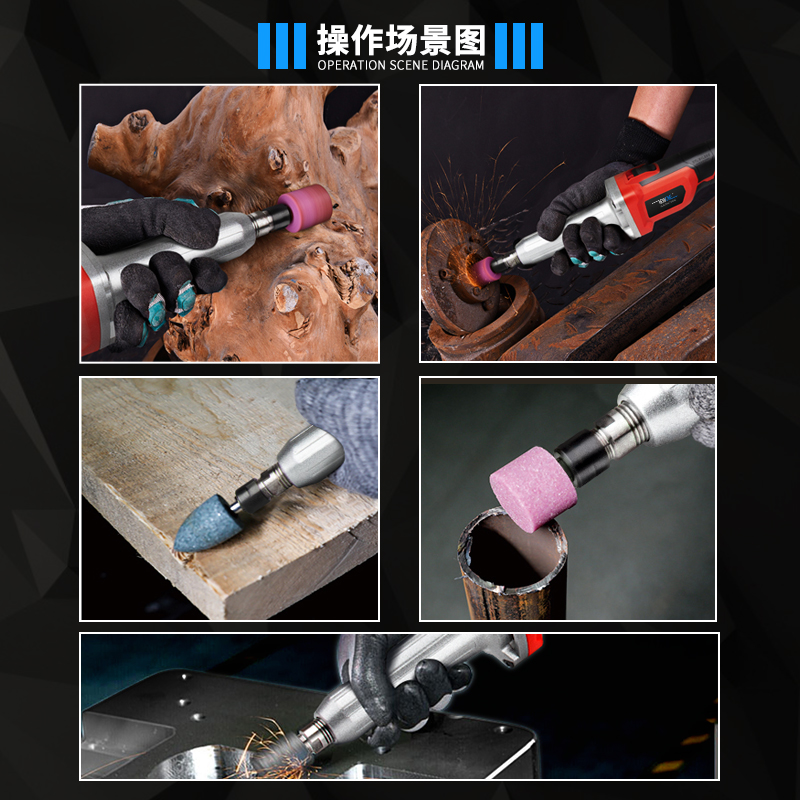 操作场景图
OPERATION SCENE DIAGRAM