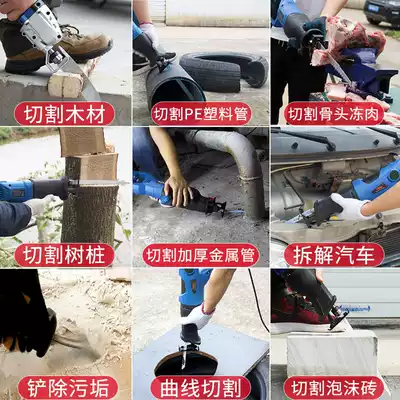 切割木材

切割PE塑料管

切割骨头冻肉

切割树桩

切割加厚金属管

拆解汽车

铲除污垢

曲线切割

切割泡沫砖