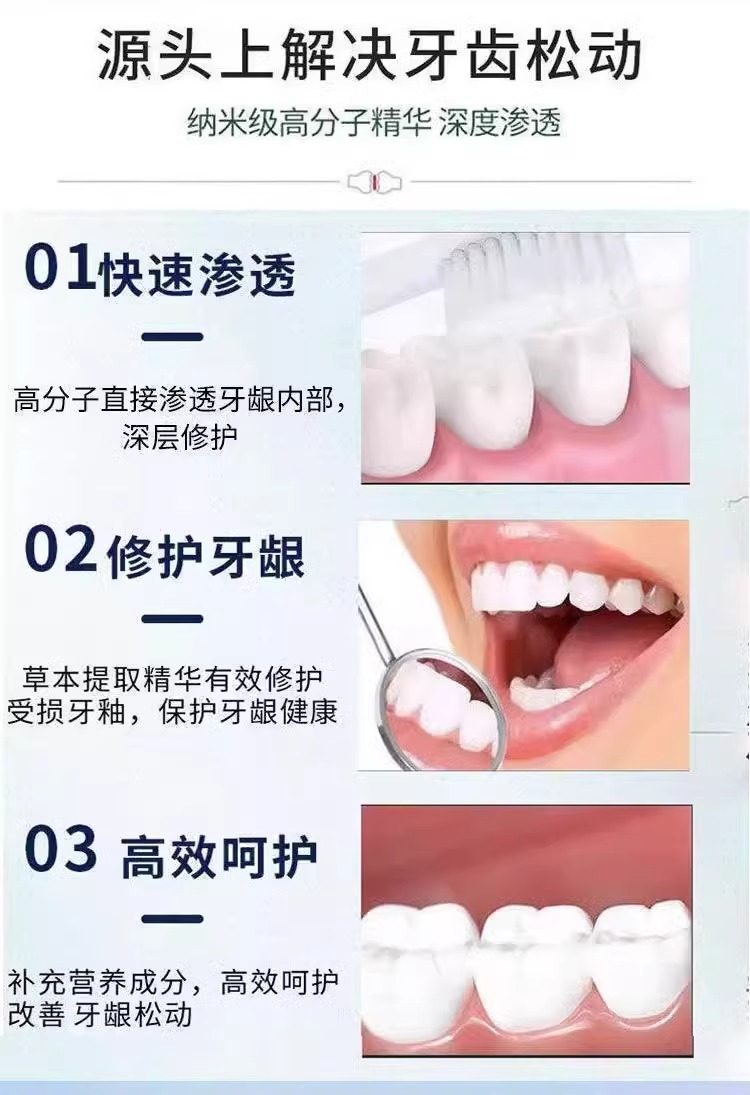 源头上解决牙齿松动

纳米级高分子精华 深度渗透

01快速渗透

高分子直接渗透牙龈内部，深层修护

02修护牙龈

草本提取精华有效修护受损牙釉，保护牙龈健康

03 高效呵护

补充营养成分，高效呵护改善 牙龈松动