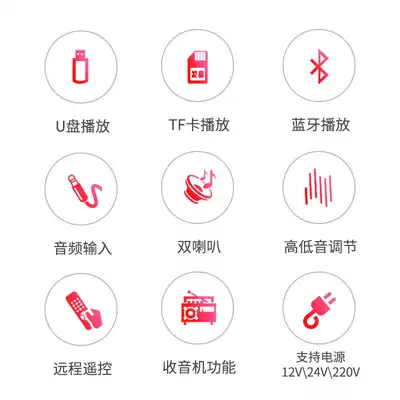 U盘播放

TF卡播放

蓝牙播放

音频输入

双喇叭

高低音调节

远程遥控

收音机功能

支持电源
12V\24V\220V