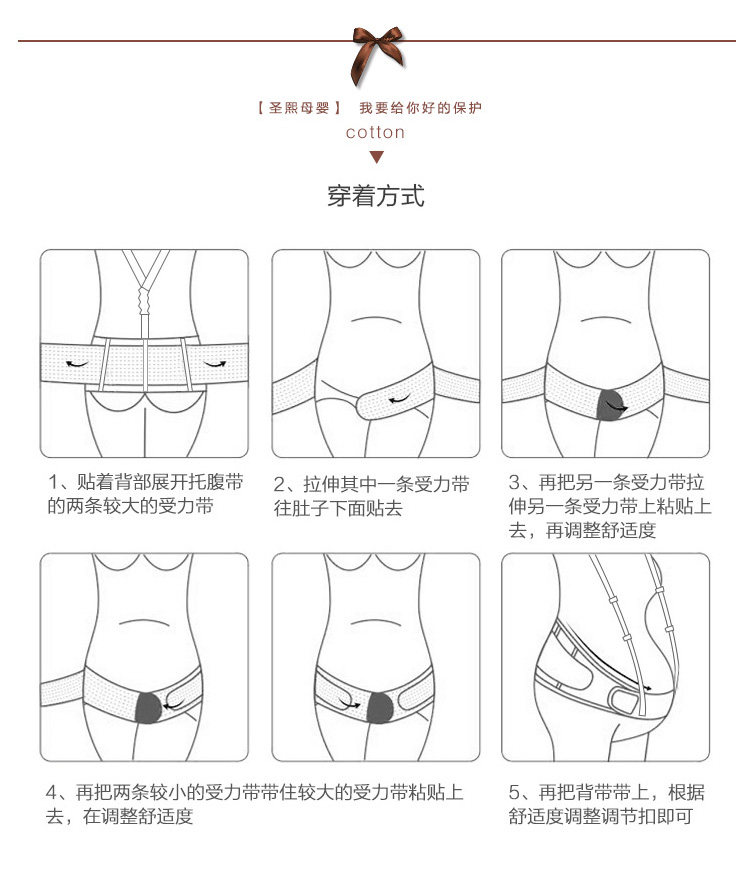 【圣熙母婴】 我要给你好的保护
cotton

穿着方式

1、贴着背部展开托腹带的两条较大的受力带

2、拉伸其中一条受力带往肚子下面贴去

3、再把另一条受力带拉伸另一条受力带上粘贴上去，再调整舒适度

4、再把两条较小的受力带带住较大的受力带粘贴上去，在调整舒适度

5、再把背带带上，根据舒适度调整调节扣即可