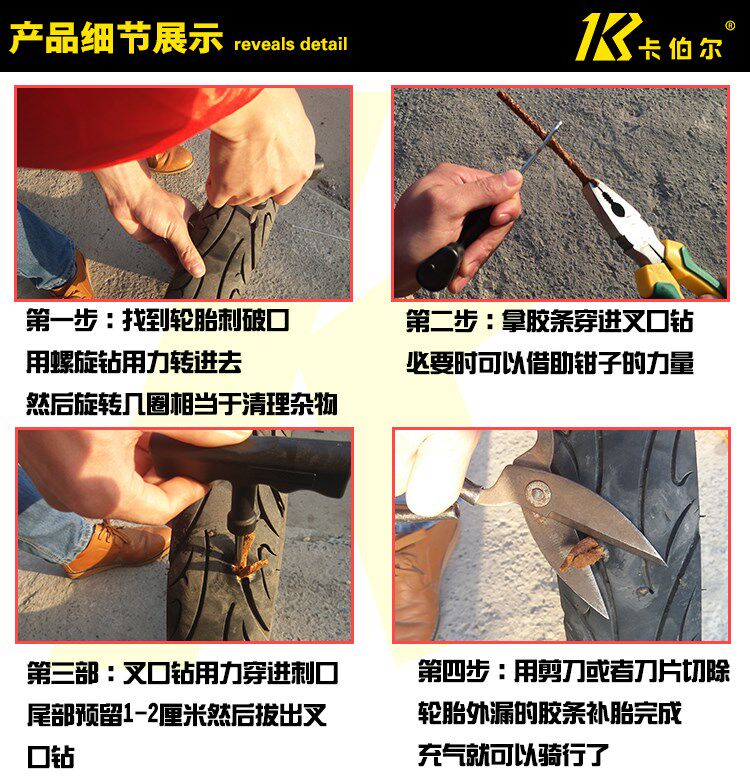 产品细节展示 reveals detail

K 卡伯尔®

第一步：找到轮胎刺破口
用螺旋钻用力转进去
然后旋转几圈相当于清理杂物

第二步：拿胶条穿进叉口钻
必要时可以借助钳子的力量

第三部：叉口钻用力穿进刺口
尾部预留1-2厘米然后拔出叉口钻

第四步：用剪刀或者刀片切除
轮胎外漏的胶条补胎完成
充气就可以骑行了