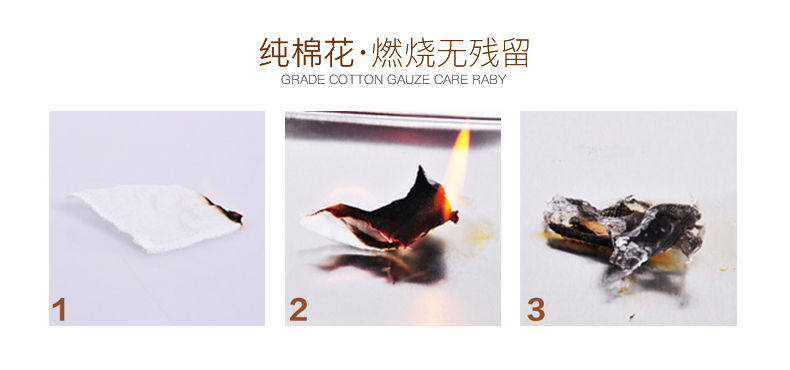 纯棉花·燃烧无残留
GRADE COTTON GAUZE CARE RABY

1

2

3