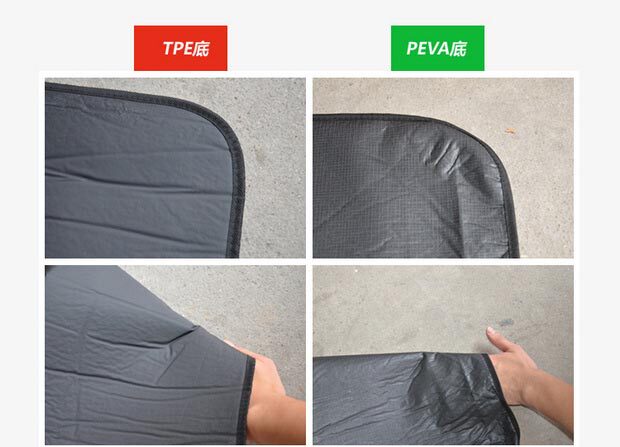 TPE底

PEVA底