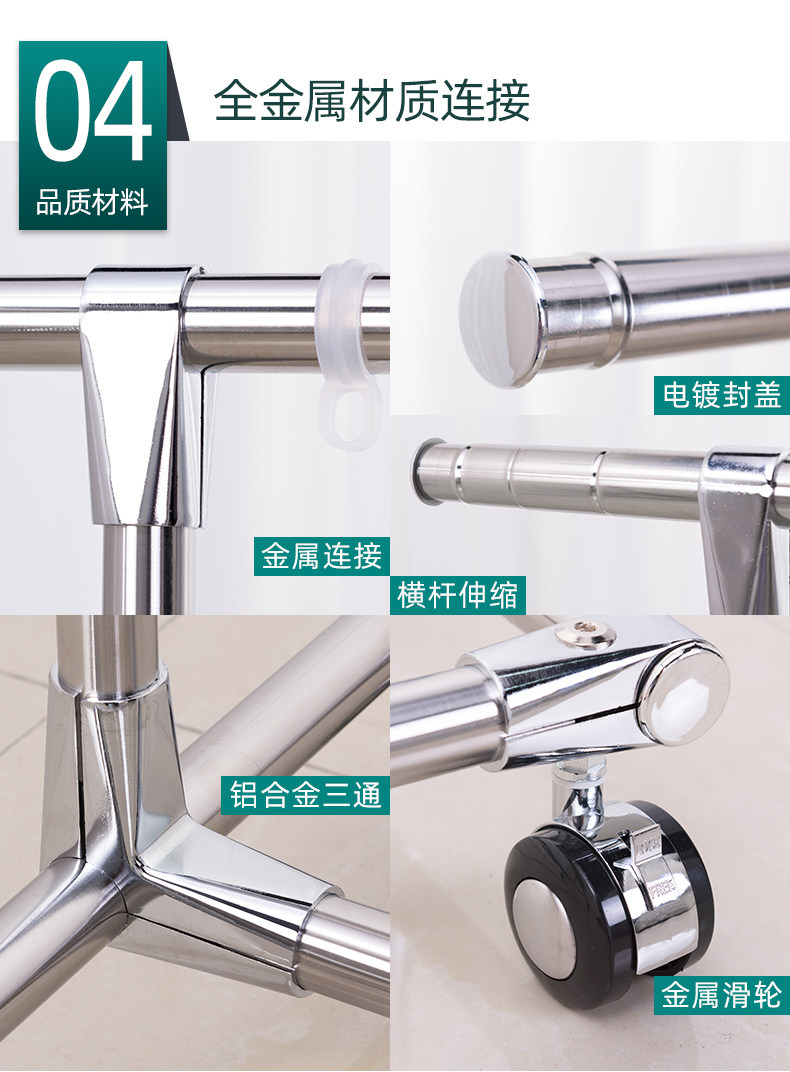 04
品质材料
全金属材质连接

电镀封盖

金属连接

横杆伸缩

铝合金三通

金属滑轮