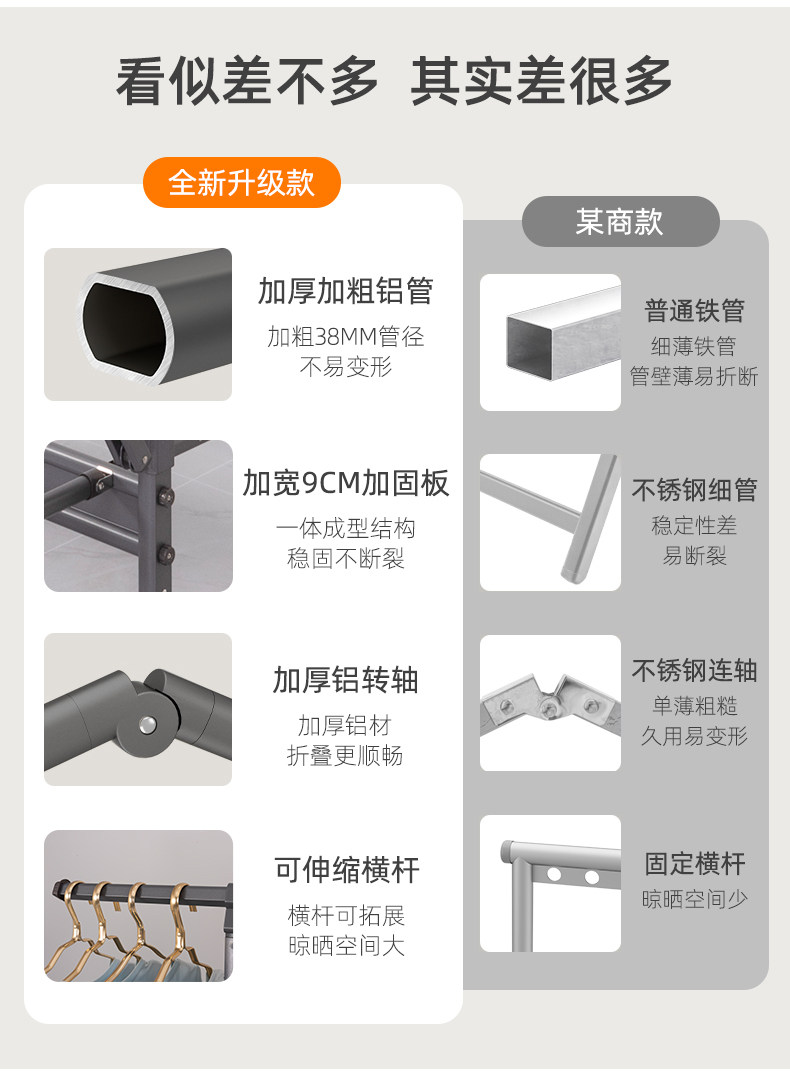 看似差不多 其实差很多

全新升级款

加厚加粗铝管
加粗38MM管径
不易变形

加宽9CM加固板
一体成型结构
稳固不断裂

加厚铝转轴
加厚铝材
折叠更顺畅

可伸缩横杆
横杆可拓展
晾晒空间大

某商款

普通铁管
细薄铁管
管壁薄易折断

不锈钢细管
稳定性差
易断裂

不锈钢连轴
单薄粗糙
久用易变形

固定横杆
晾晒空间少