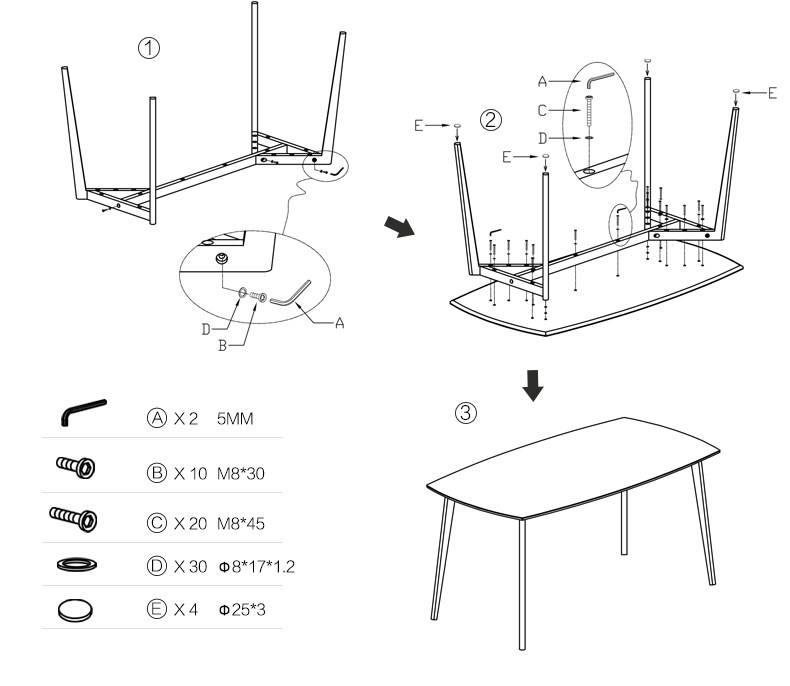 ①

D
B
A

②

A
C
D
E
E
E

③

Ⓐ X 2 5MM

Ⓑ X 10 M8*30

Ⓒ X 20 M8*45

Ⓓ X 30 Φ8*17*1.2

Ⓔ X 4 Φ25*3