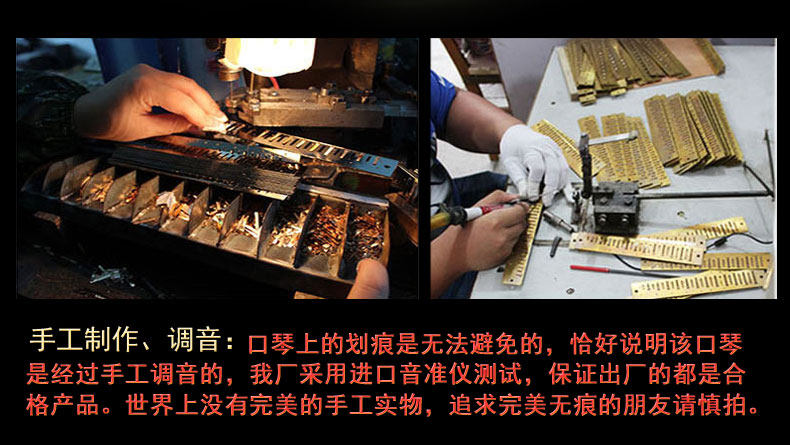 手工制作、调音：口琴上的划痕是无法避免的，恰好说明该口琴是经过手工调音的，我厂采用进口音准仪测试，保证出厂的都是合格产品。世界上没有完美的手工实物，追求完美无痕的朋友请慎拍。