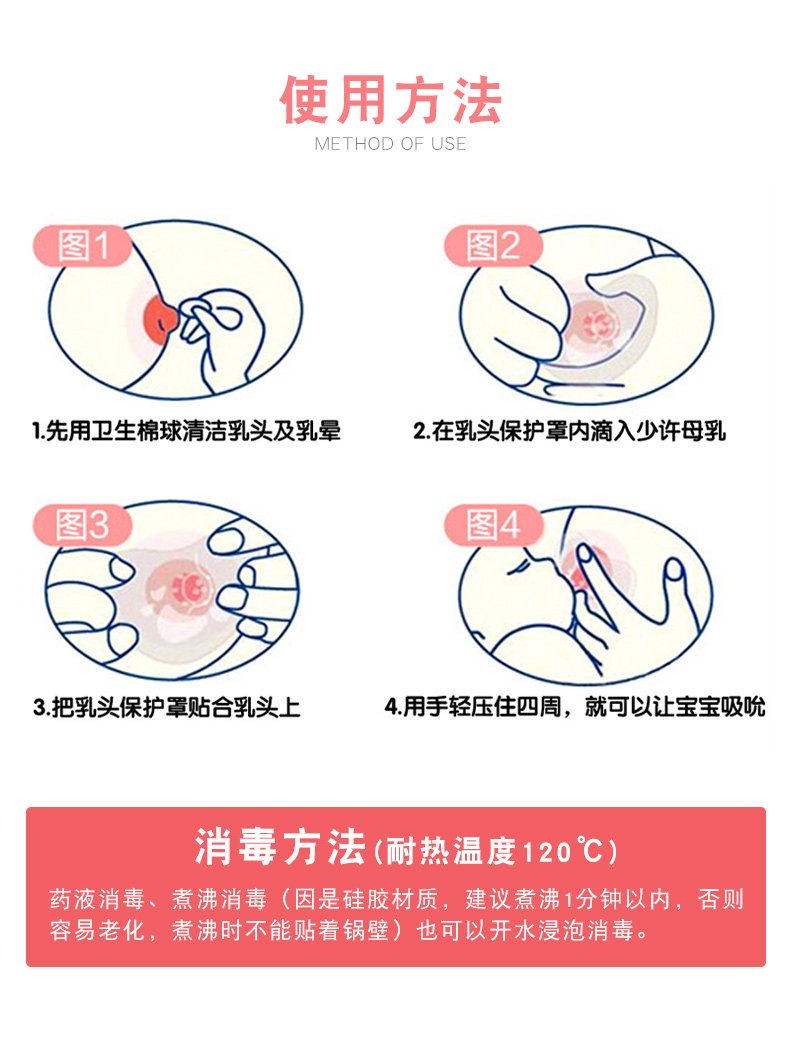 使用方法
METHOD OF USE

图1
1.先用卫生棉球清洁乳头及乳晕

图2
2.在乳头保护罩内滴入少许母乳

图3
3.把乳头保护罩贴合乳头上

图4
4.用手轻压住四周，就可以让宝宝吸吮

消毒方法(耐热温度120℃)
药液消毒、煮沸消毒（因是硅胶材质，建议煮沸1分钟以内，否则容易老化，煮沸时不能贴着锅壁）也可以开水浸泡消毒。