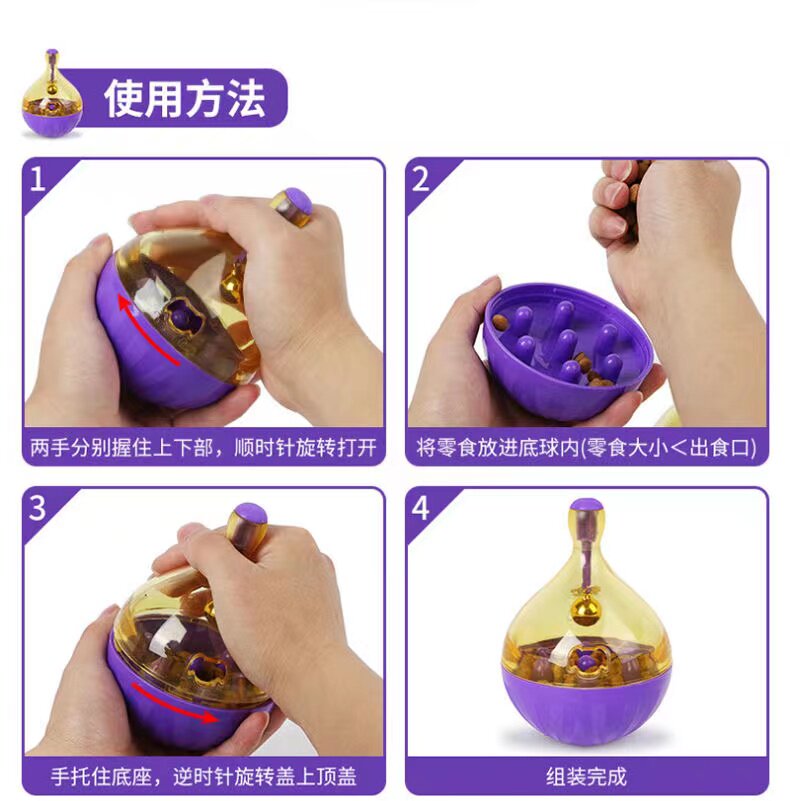 使用方法

1
两手分别握住上下部，顺时针旋转打开

2
将零食放进底球内(零食大小＜出食口)

3
手托住底座，逆时针旋转盖上顶盖

4
组装完成