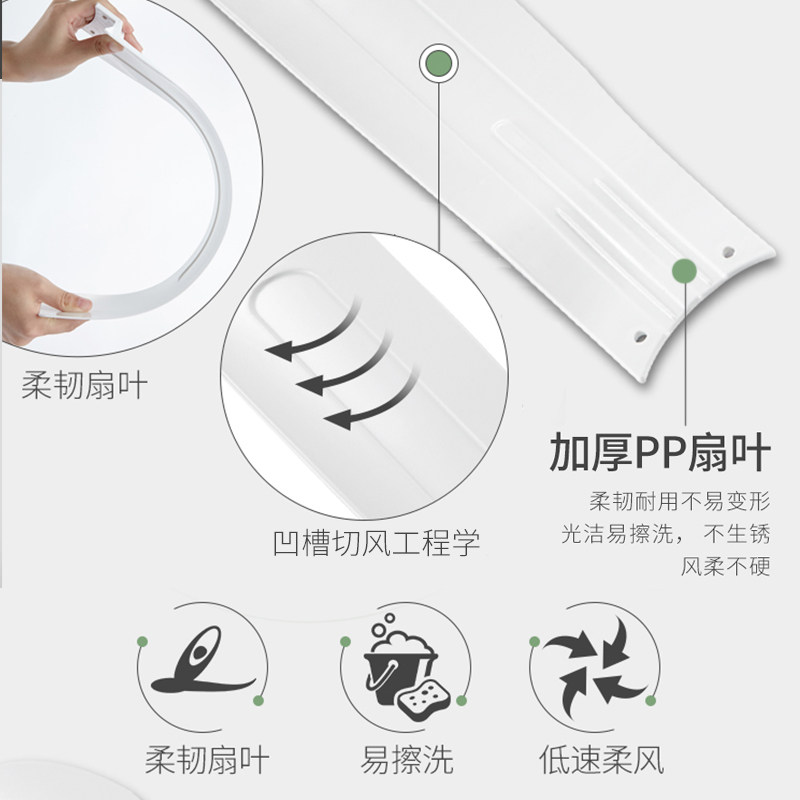 柔韧扇叶

凹槽切风工程学

加厚PP扇叶

柔韧耐用不易变形
光洁易擦洗， 不生锈
风柔不硬

柔韧扇叶

易擦洗

低速柔风