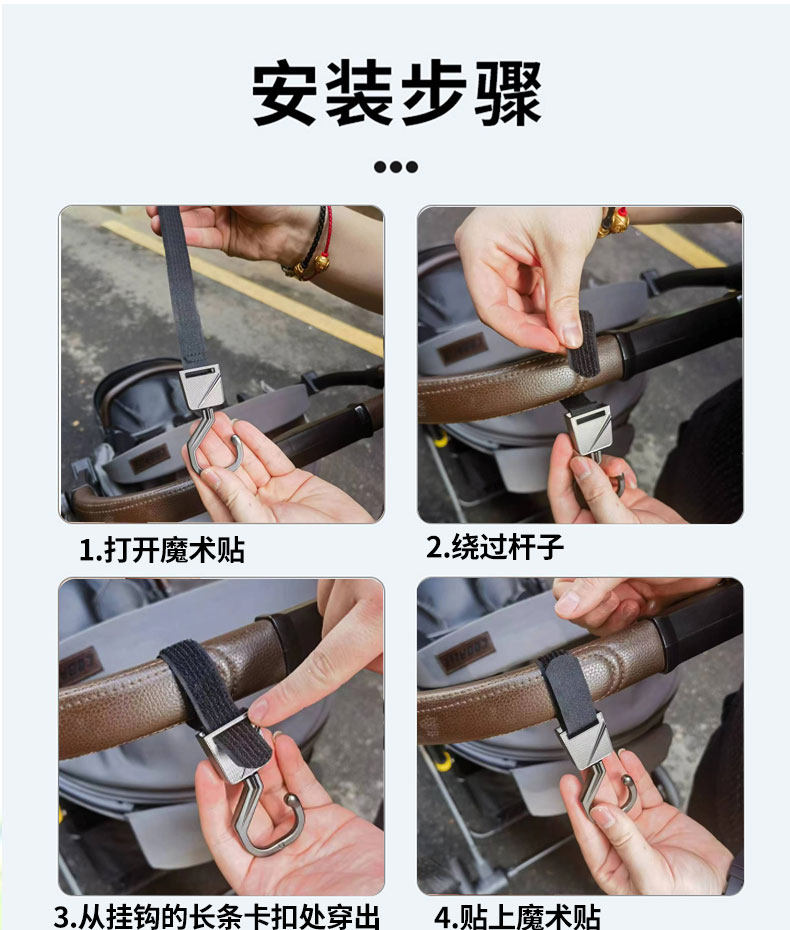 安装步骤

1.打开魔术贴

2.绕过杆子

3.从挂钩的长条卡扣处穿出

4.贴上魔术贴