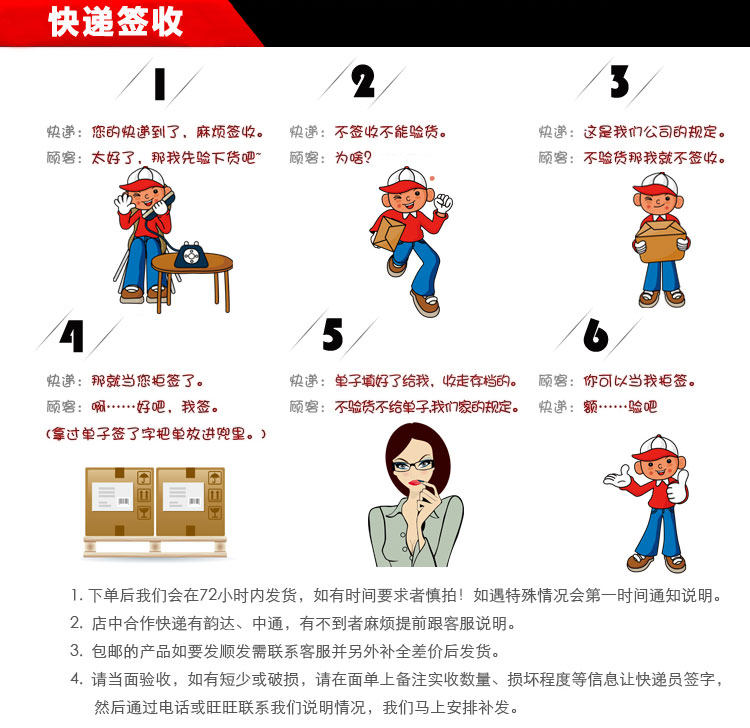 快递签收

1

快递：您的快递到了，麻烦签收。
顾客：太好了，那我先验下货吧~

2

快递：不签收不能验货。
顾客：为啥？

3

快递：这是我们公司的规定。
顾客：不验货那我就不签收。

4

快递：那就当您拒签了。
顾客：啊……好吧，我签。
（拿过单子签了字把单放进兜里。）

5

快递：单子填好了给我，收走存档的。
顾客：不验货不给单子，我们家的规定。

6

顾客：你可以当我拒签。
快递：额……验吧

1. 下单后我们会在72小时内发货，如有时间要求者慎拍！如遇特殊情况会第一时间通知说明。
2. 店中合作快递有韵达、中通，有不到者麻烦提前跟客服说明。
3. 包邮的产品如要发顺发需联系客服并另外补全差价后发货。
4. 请当面验收，如有短少或破损，请在面单上备注实收数量、损坏程度等信息让快递员签字，然后通过电话或旺旺联系我们说明情况，我们马上安排补发。