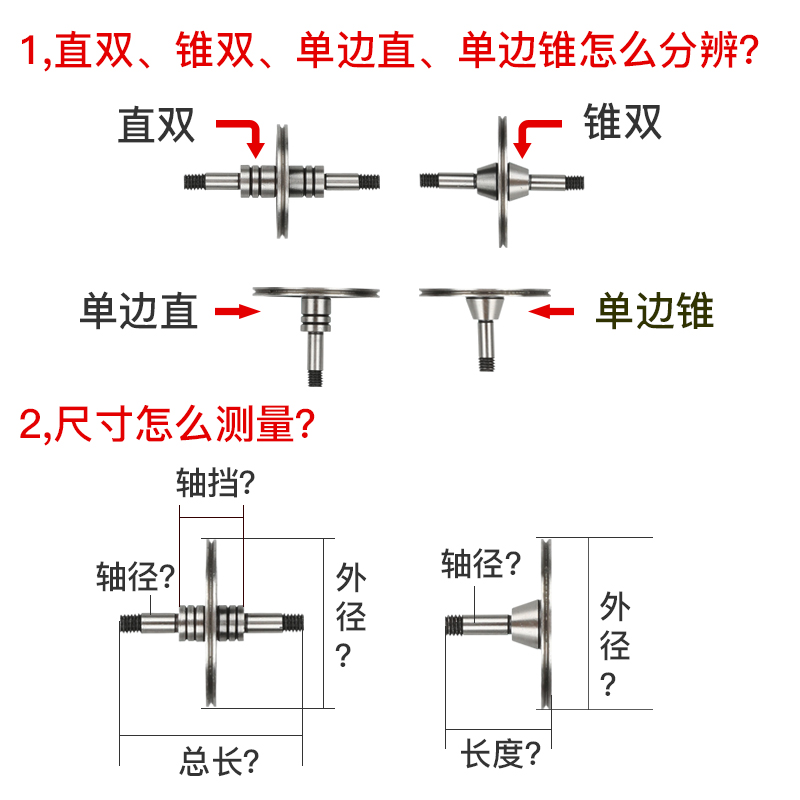 1,直双、锥双、单边直、单边锥怎么分辨?

直双

锥双

单边直

单边锥

2,尺寸怎么测量?

轴挡?

轴径?

外径?

总长?

轴径?

外径?

长度?