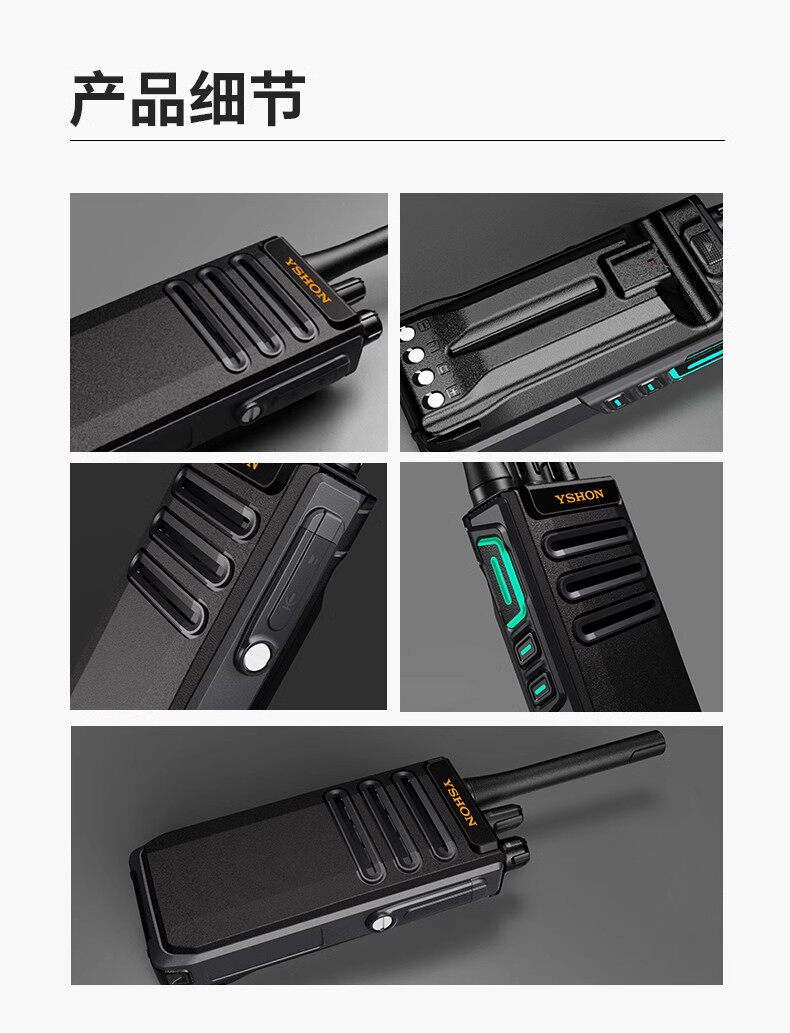 产品细节

YSHON

YSHON

YSHON