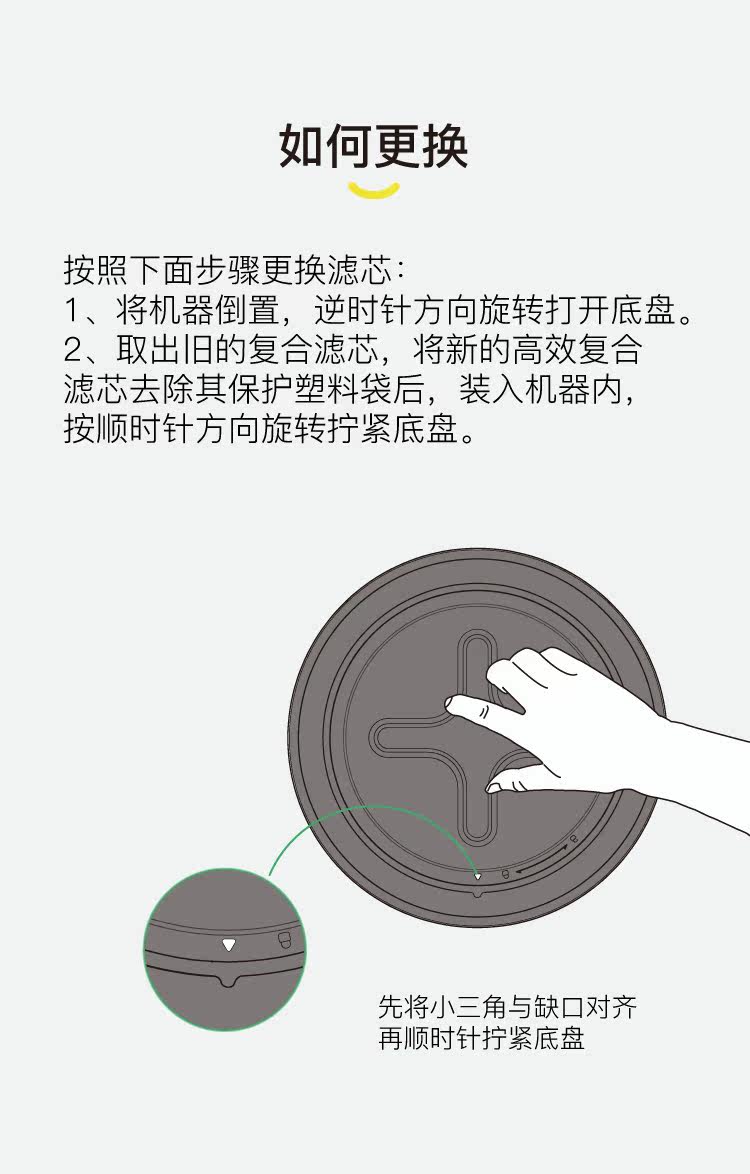 如何更换

按照下面步骤更换滤芯：
1、将机器倒置，逆时针方向旋转打开底盘。
2、取出旧的复合滤芯，将新的高效复合滤芯去除其保护塑料袋后，装入机器内，按顺时针方向旋转拧紧底盘。

先将小三角与缺口对齐
再顺时针拧紧底盘