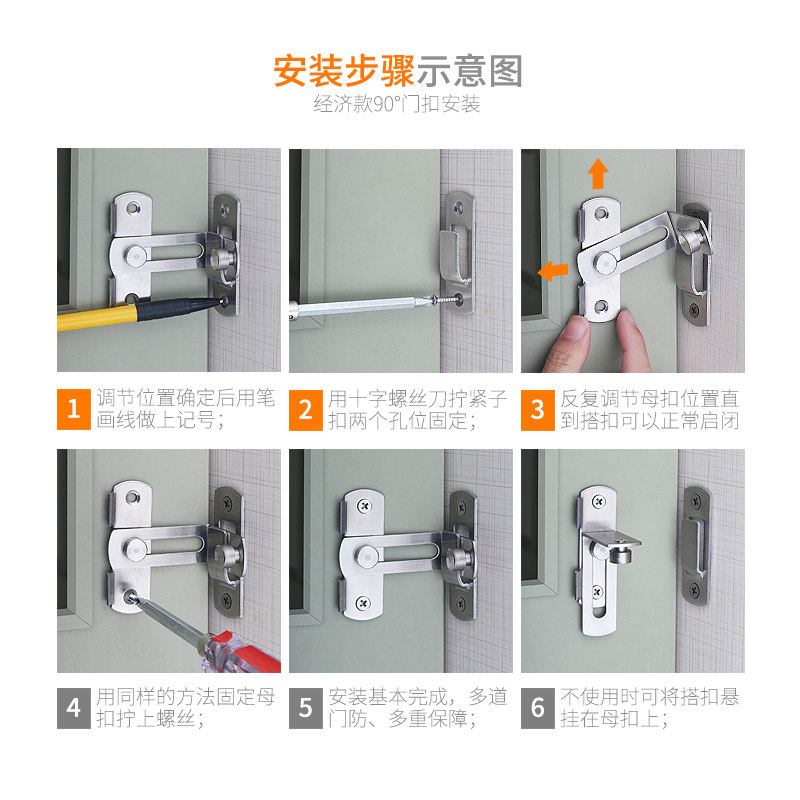 安装步骤示意图

经济款90°门扣安装

1 调节位置确定后用笔画线做上记号；

2 用十字螺丝刀拧紧子扣两个孔位固定；

3 反复调节母扣位置直到搭扣可以正常启闭

4 用同样的方法固定母扣拧上螺丝；

5 安装基本完成，多道门防、多重保障；

6 不使用时可将搭扣悬挂在母扣上；