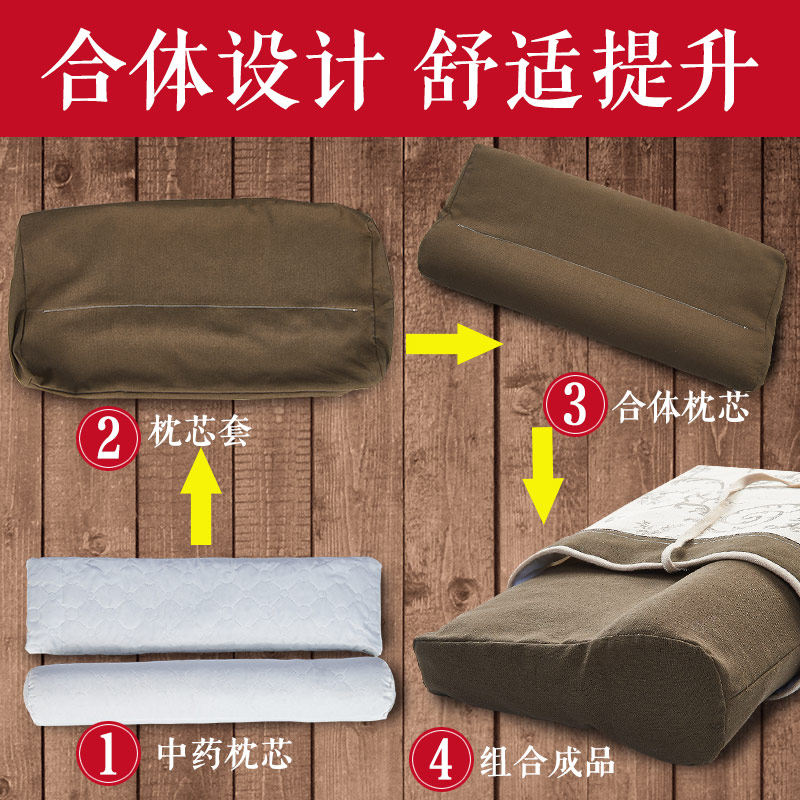 合体设计 舒适提升

2 枕芯套

3 合体枕芯

1 中药枕芯

4 组合成品