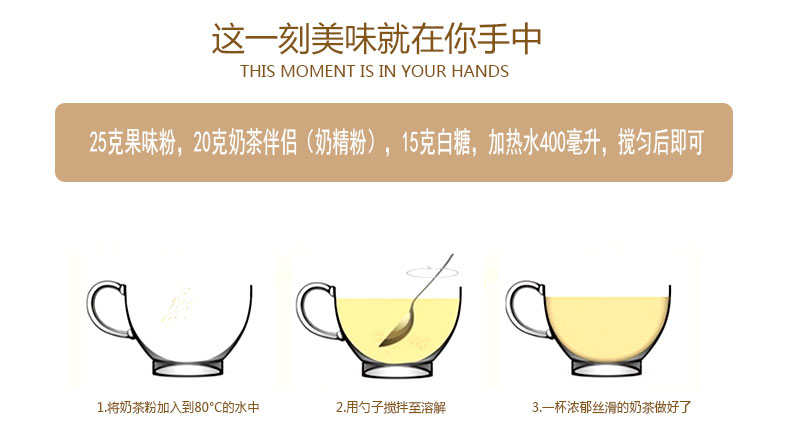 这一刻美味就在你手中
THIS MOMENT IS IN YOUR HANDS

25克果味粉，20克奶茶伴侣（奶精粉），15克白糖，加热水400毫升，搅匀后即可

1.将奶茶粉加入到80°C的水中

2.用勺子搅拌至溶解

3.一杯浓郁丝滑的奶茶做好了