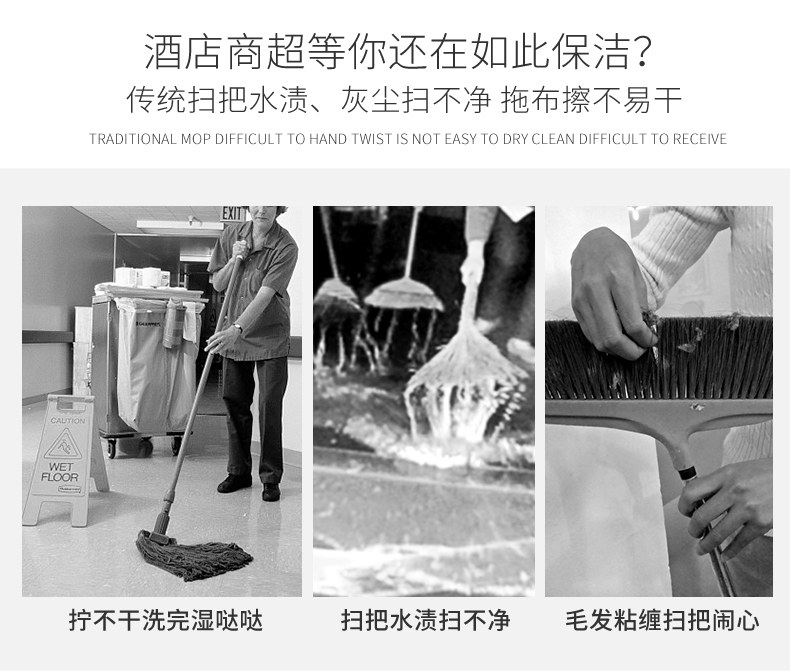 酒店商超等你还在如此保洁?

传统扫把水渍、灰尘扫不净 拖布擦不易干

TRADITIONAL MOP DIFFICULT TO HAND TWIST IS NOT EASY TO DRY CLEAN DIFFICULT TO RECEIVE

EXIT

CAUTION

WET FLOOR

拧不干洗完湿哒哒

扫把水渍扫不净

毛发粘缠扫把闹心