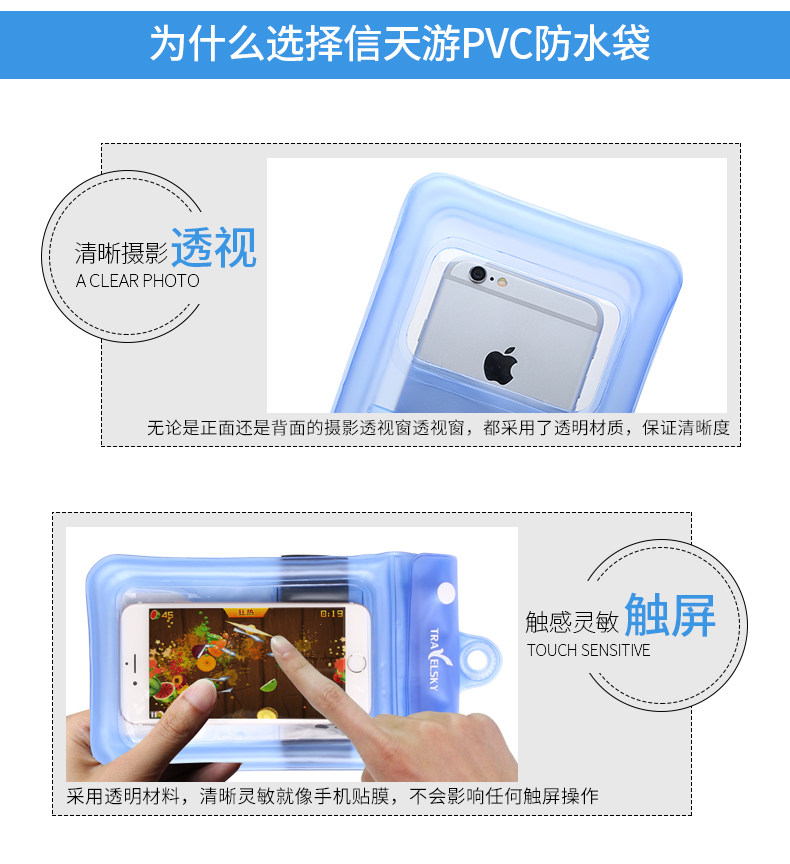 为什么选择信天游PVC防水袋

清晰摄影 透视
A CLEAR PHOTO

无论是正面还是背面的摄影透视窗透视窗，都采用了透明材质，保证清晰度

45 狂热 0:19

TRAVELSKY

触感灵敏 触屏
TOUCH SENSITIVE

采用透明材料，清晰灵敏就像手机贴膜，不会影响任何触屏操作