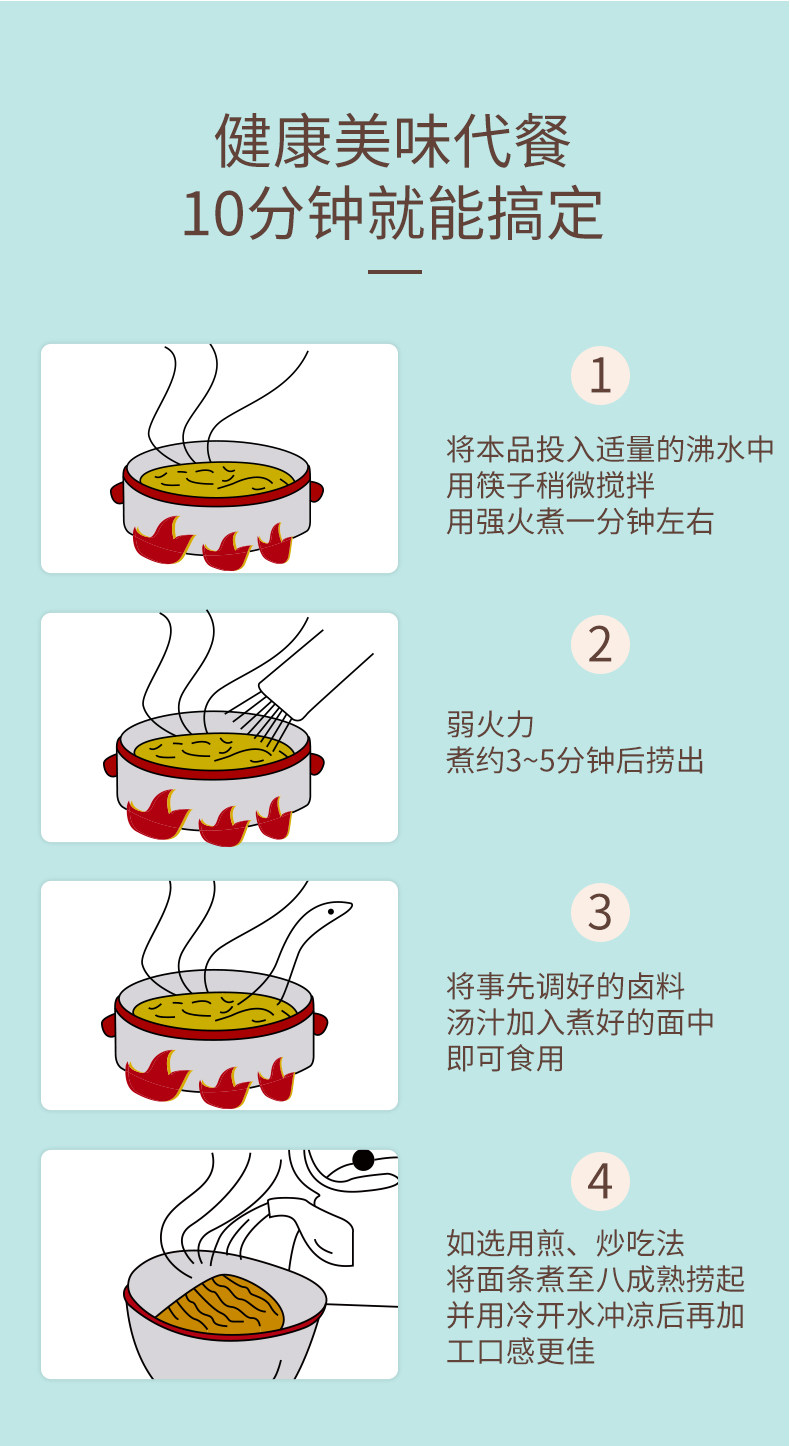 健康美味代餐
10分钟就能搞定

1
将本品投入适量的沸水中
用筷子稍微搅拌
用强火煮一分钟左右

2
弱火力
煮约3~5分钟后捞出

3
将事先调好的卤料
汤汁加入煮好的面中
即可食用

4
如选用煎、炒吃法
将面条煮至八成熟捞起
并用冷开水冲凉后再加
工口感更佳