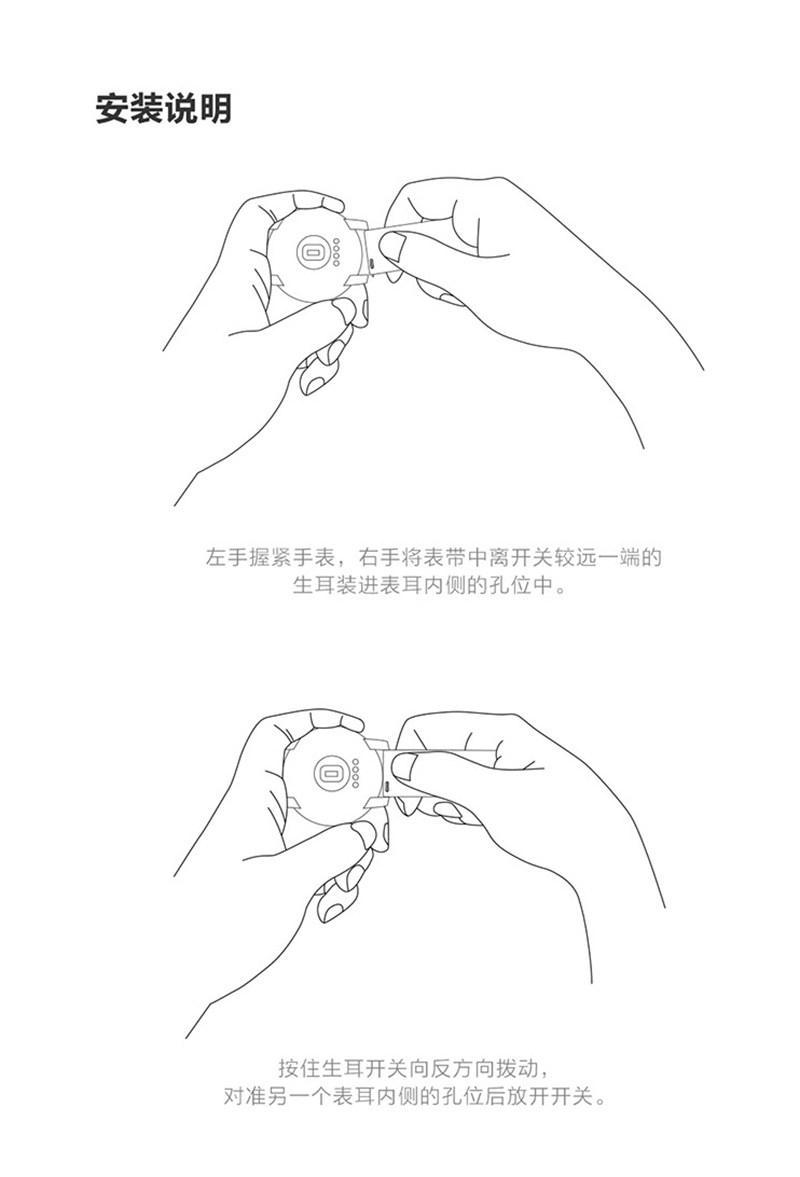 安装说明

左手握紧手表，右手将表带中离开关较远一端的生耳装进表耳内侧的孔位中。

按住生耳开关向反方向拨动，对准另一个表耳内侧的孔位后放开开关。