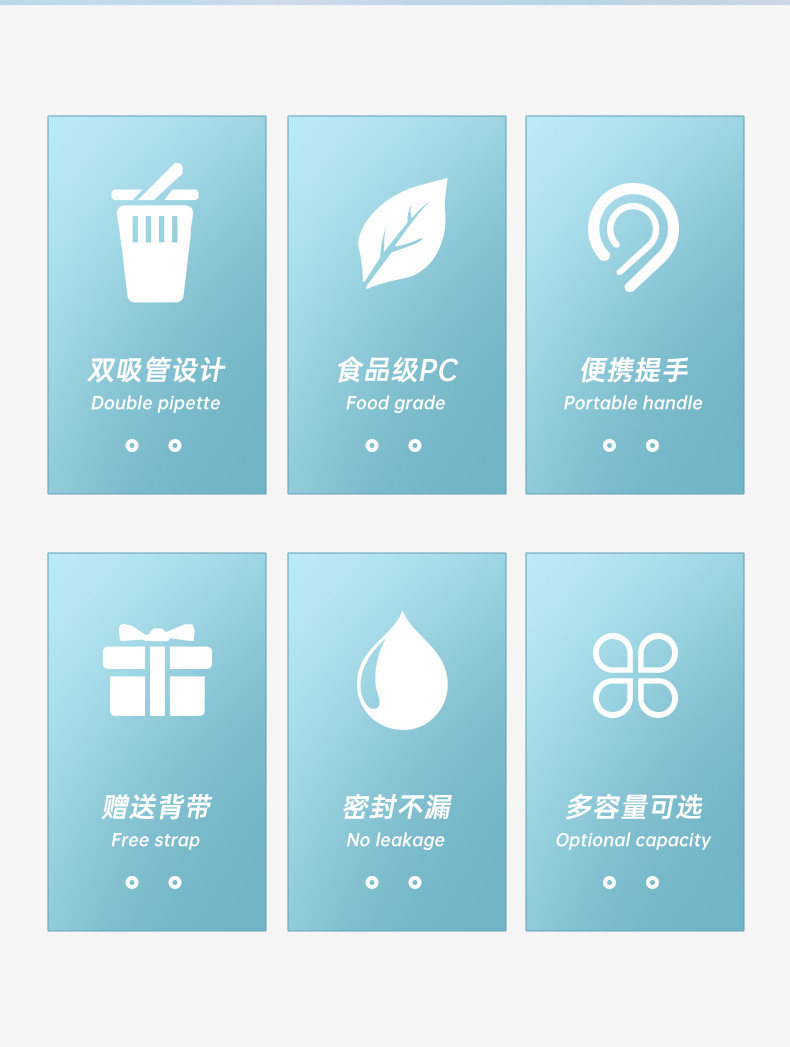 双吸管设计
Double pipette

食品级PC
Food grade

便携提手
Portable handle

赠送背带
Free strap

密封不漏
No leakage

多容量可选
Optional capacity