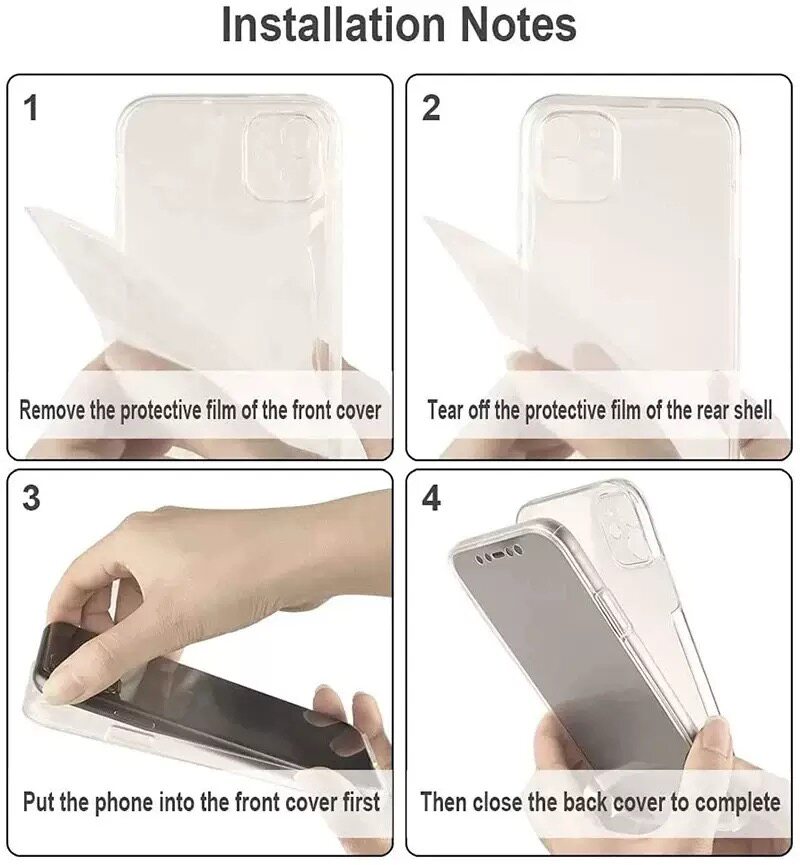 Installation Notes

1

Remove the protective film of the front cover

2

Tear off the protective film of the rear shell

3

Put the phone into the front cover first

4

Then close the back cover to complete