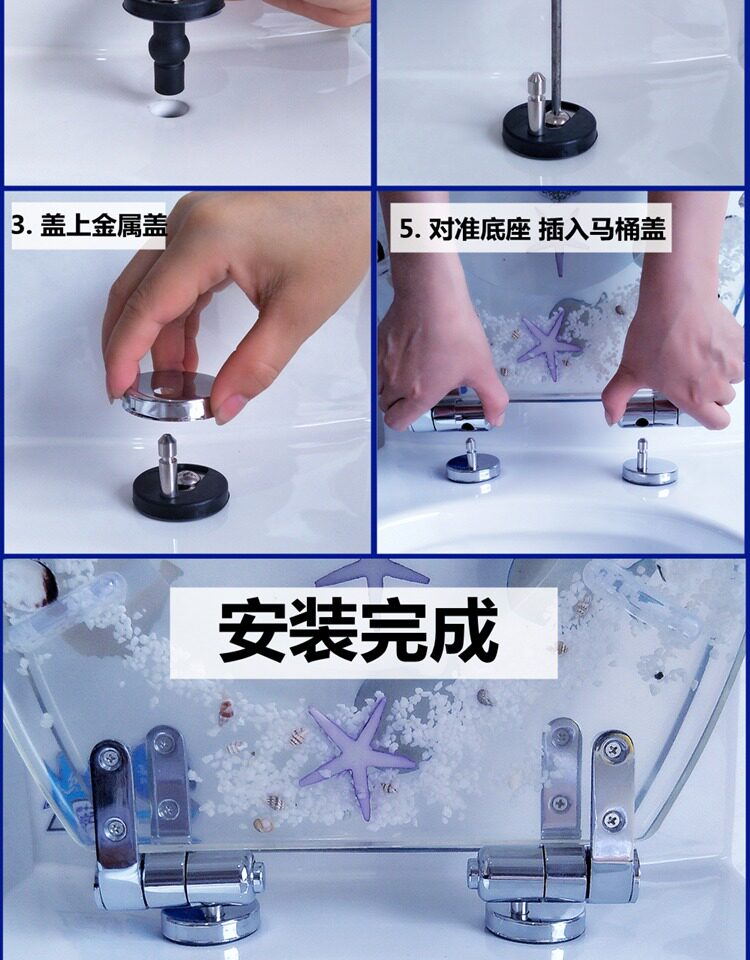 3. 盖上金属盖

5. 对准底座 插入马桶盖

安装完成