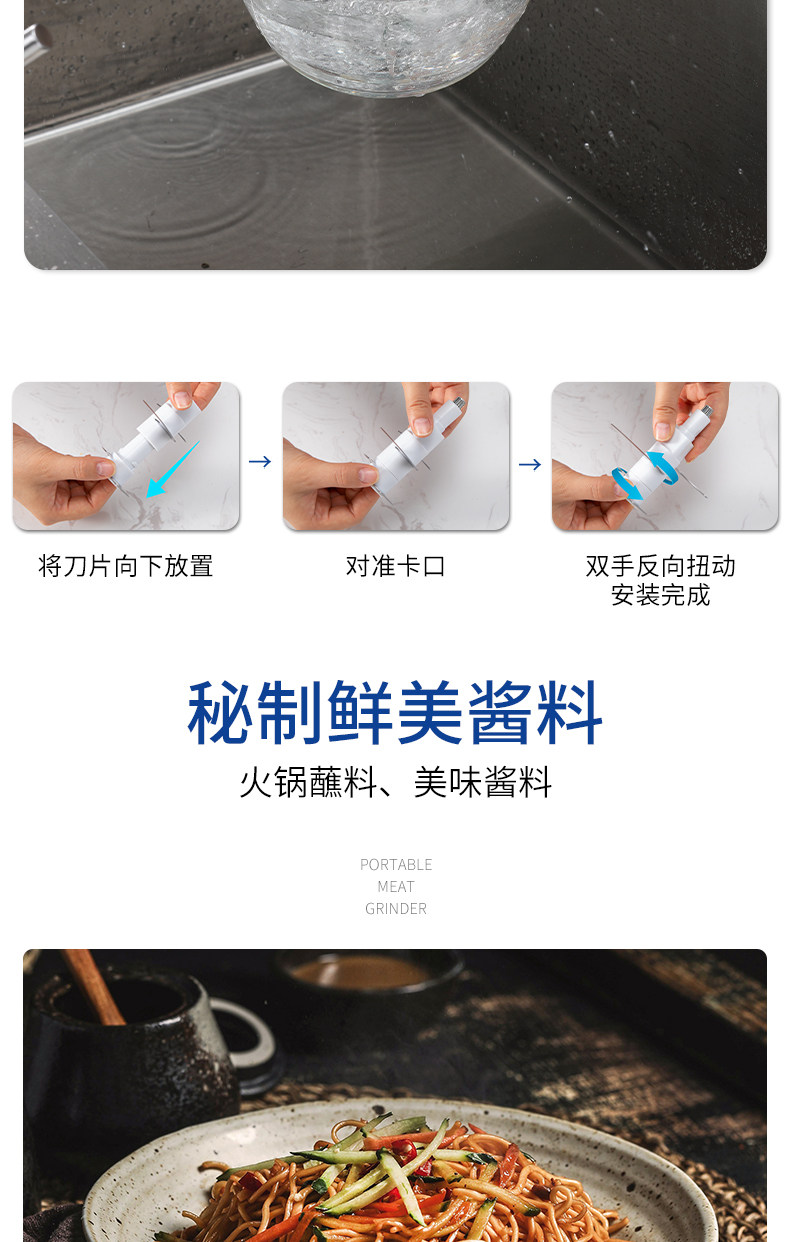 → →

将刀片向下放置

对准卡口

双手反向扭动
安装完成

秘制鲜美酱料

火锅蘸料、美味酱料

PORTABLE
MEAT
GRINDER