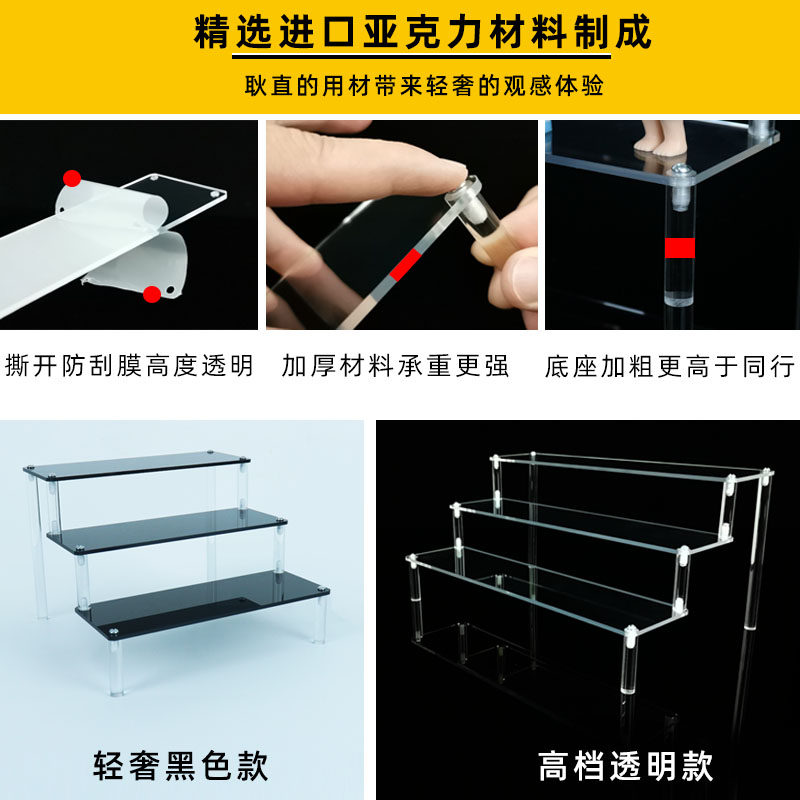 精选进口亚克力材料制成

耿直的用材带来轻奢的观感体验

撕开防刮膜高度透明

加厚材料承重更强

底座加粗更高于同行

轻奢黑色款

高档透明款