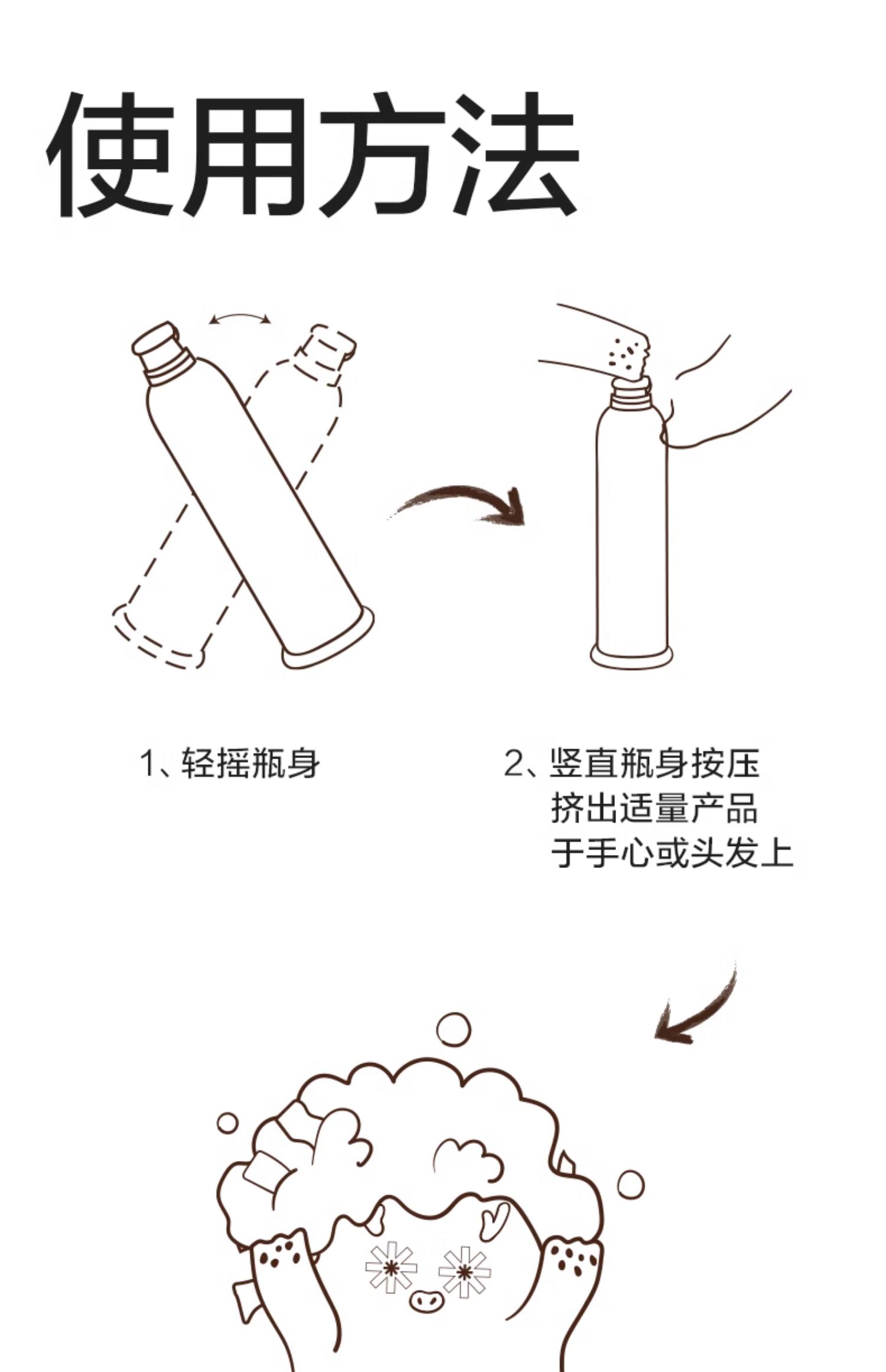 使用方法

1、轻摇瓶身

2、竖直瓶身按压
挤出适量产品
于手心或头发上