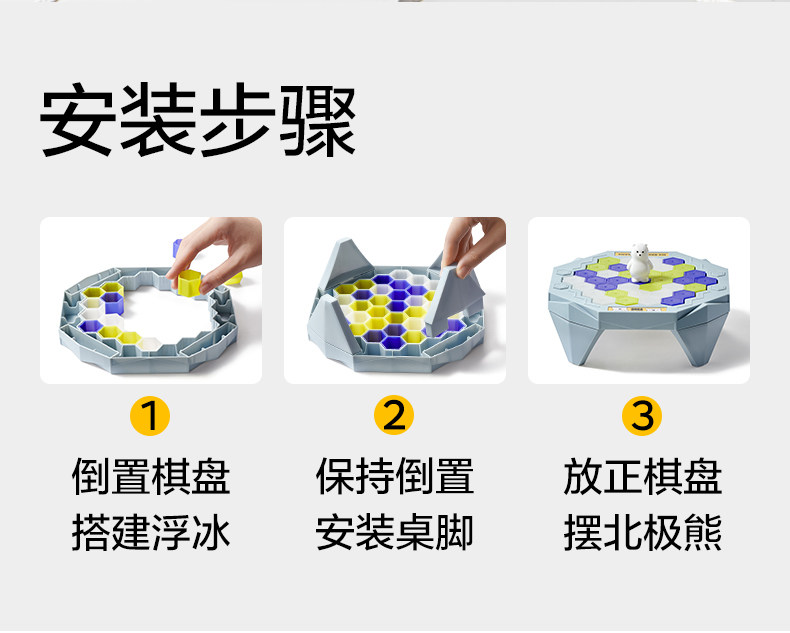 安装步骤

1
倒置棋盘
搭建浮冰

2
保持倒置
安装桌脚

3
放正棋盘
摆北极熊