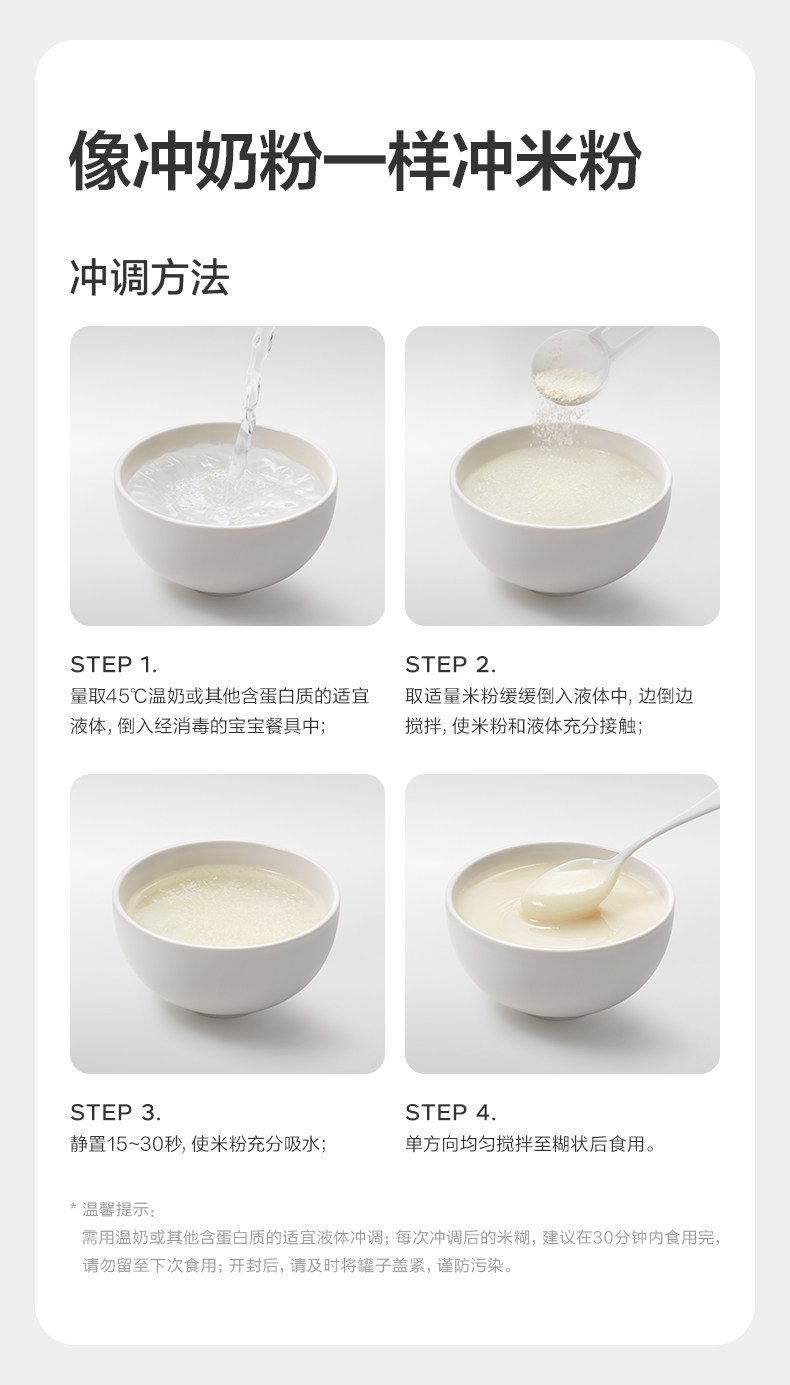 像冲奶粉一样冲米粉

冲调方法

STEP 1.
量取45℃温奶或其他含蛋白质的适宜液体, 倒入经消毒的宝宝餐具中;

STEP 2.
取适量米粉缓缓倒入液体中, 边倒边搅拌, 使米粉和液体充分接触;

STEP 3.
静置15~30秒, 使米粉充分吸水;

STEP 4.
单方向均匀搅拌至糊状后食用。

* 温馨提示:
需用温奶或其他含蛋白质的适宜液体冲调; 每次冲调后的米糊, 建议在30分钟内食用完, 请勿留至下次食用; 开封后, 请及时将罐子盖紧, 谨防污染。