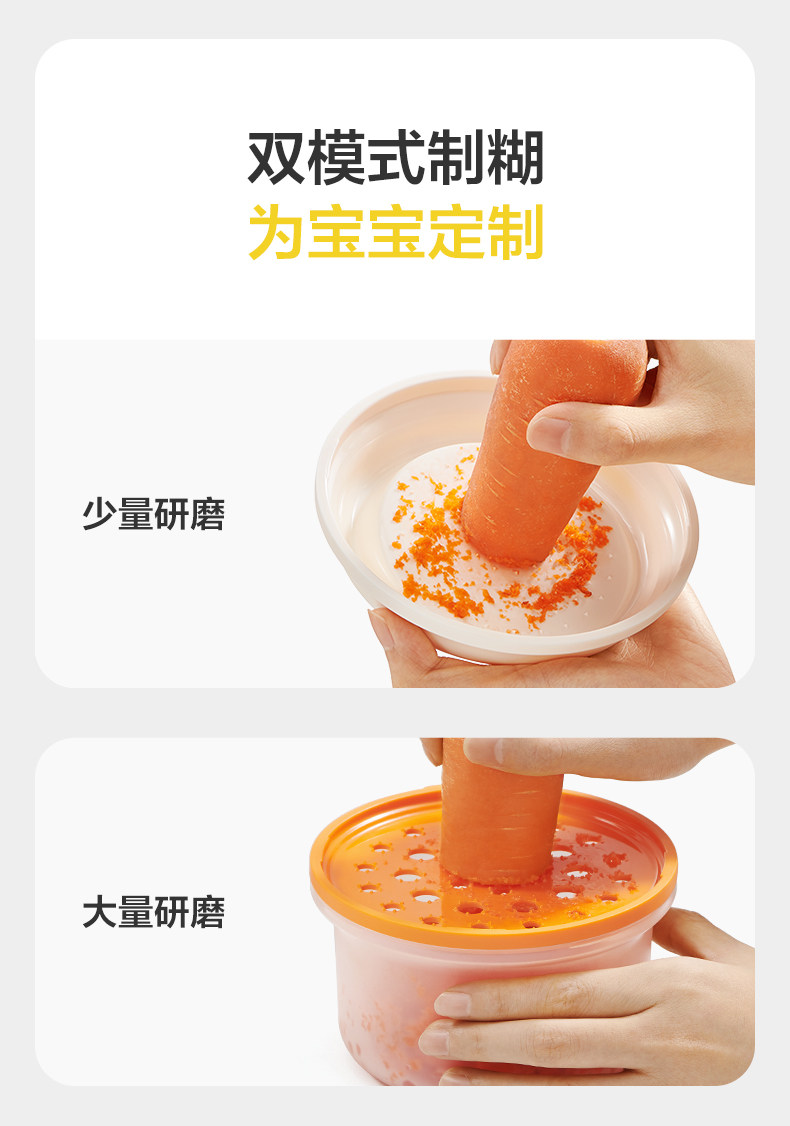 双模式制糊
为宝宝定制

少量研磨

大量研磨