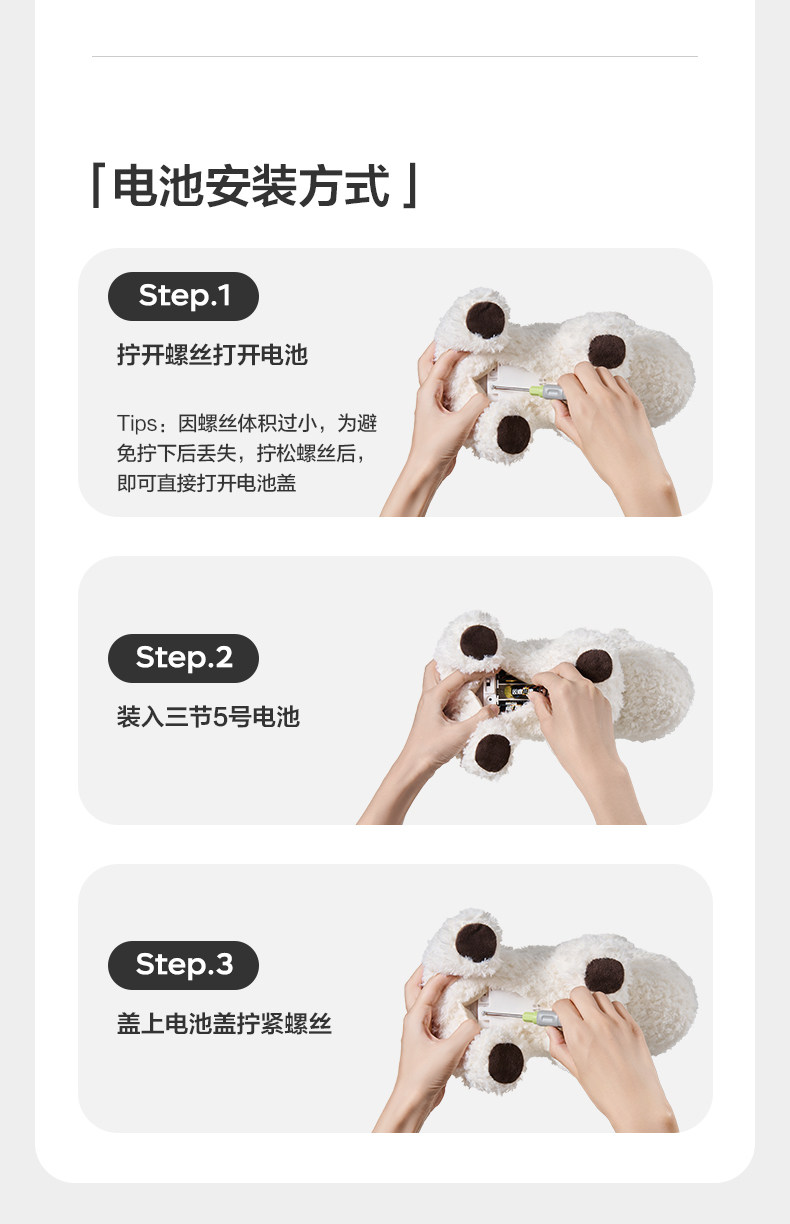 「电池安装方式」

Step.1

拧开螺丝打开电池

Tips：因螺丝体积过小，为避免拧下后丢失，拧松螺丝后，即可直接打开电池盖

Step.2

装入三节5号电池

Step.3

盖上电池盖拧紧螺丝