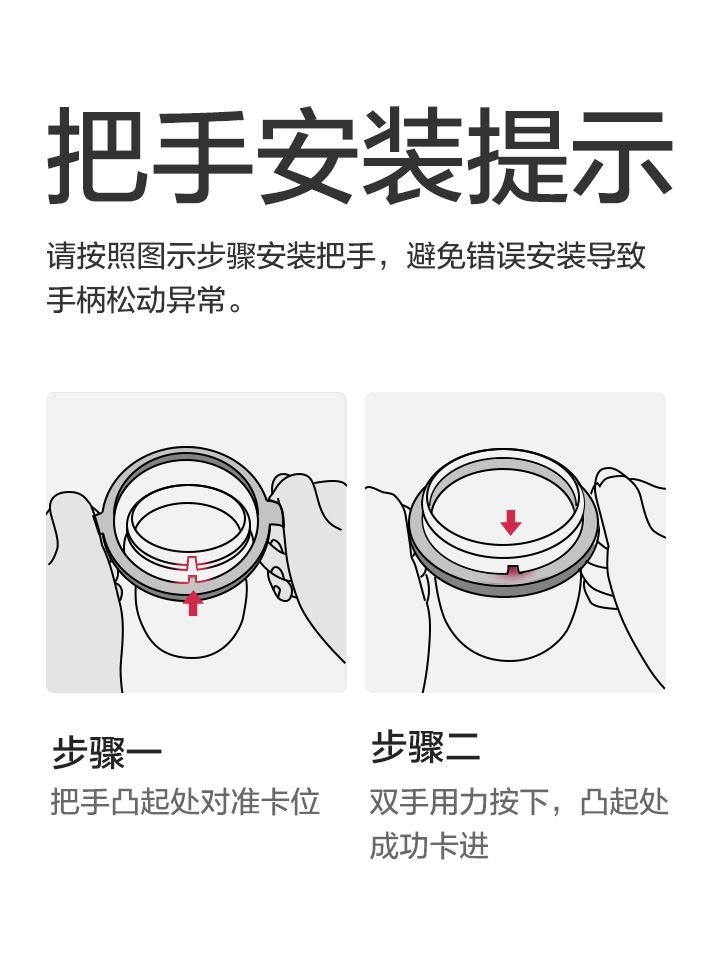 把手安装提示

请按照图示步骤安装把手，避免错误安装导致手柄松动异常。

步骤一

把手凸起处对准卡位

步骤二

双手用力按下，凸起处成功卡进