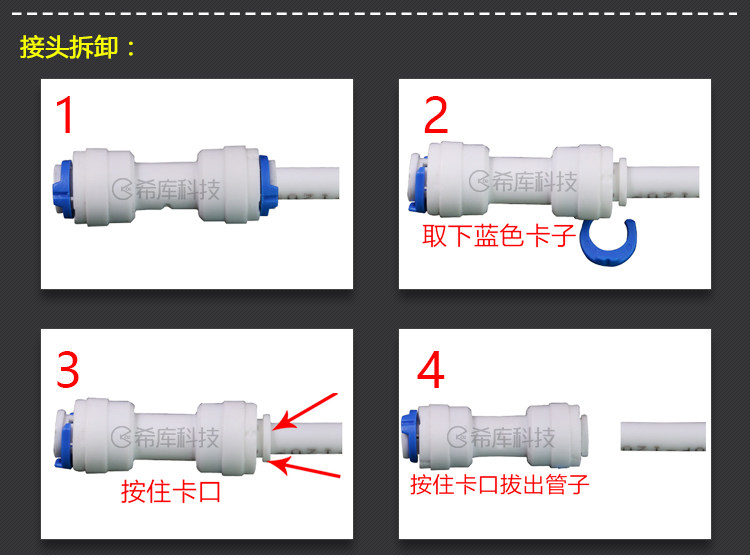 接头拆卸：

1

希库科技

2

希库科技

取下蓝色卡子

3

希库科技

按住卡口

4

希库科技

按住卡口拔出管子