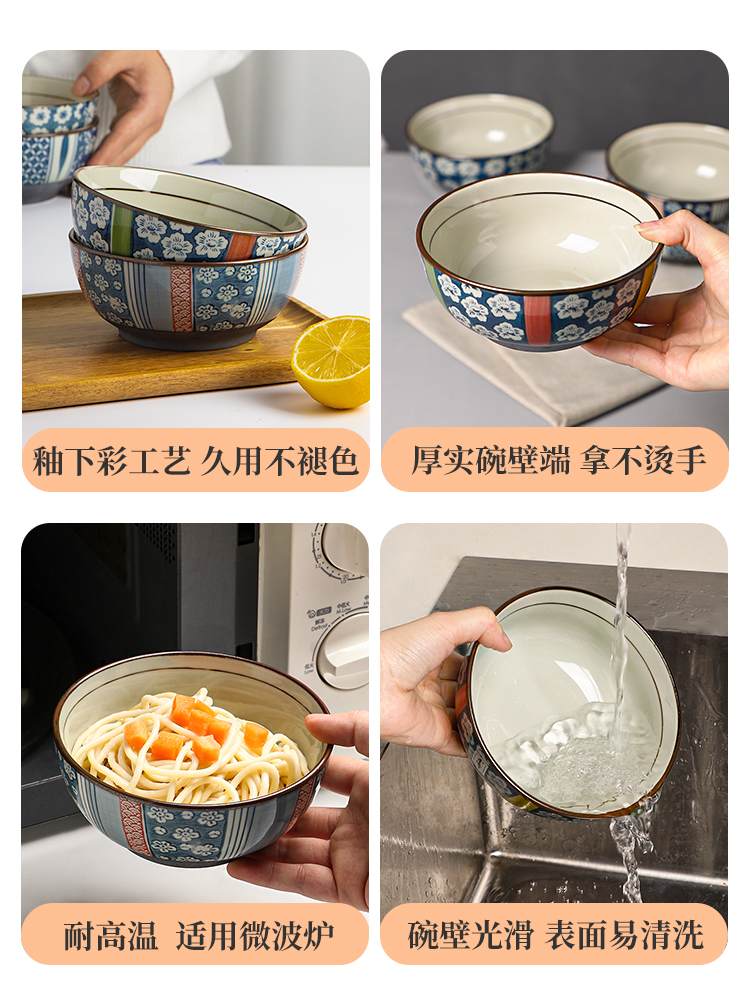 釉下彩工艺 久用不褪色

厚实碗壁端 拿不烫手

耐高温 适用微波炉

碗壁光滑 表面易清洗