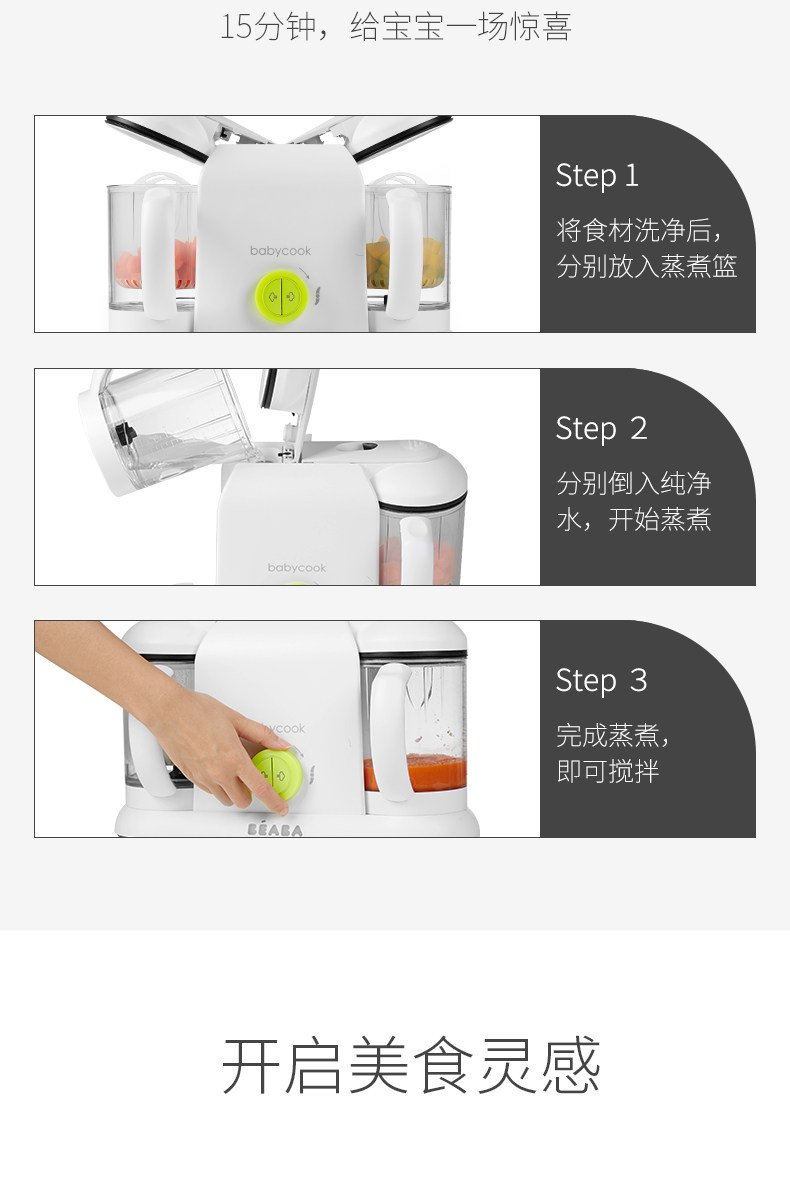 15分钟，给宝宝一场惊喜

babycook

Step 1

将食材洗净后，分别放入蒸煮篮

babycook

Step 2

分别倒入纯净水，开始蒸煮

ycook

BÉABA

Step 3

完成蒸煮，即可搅拌

开启美食灵感