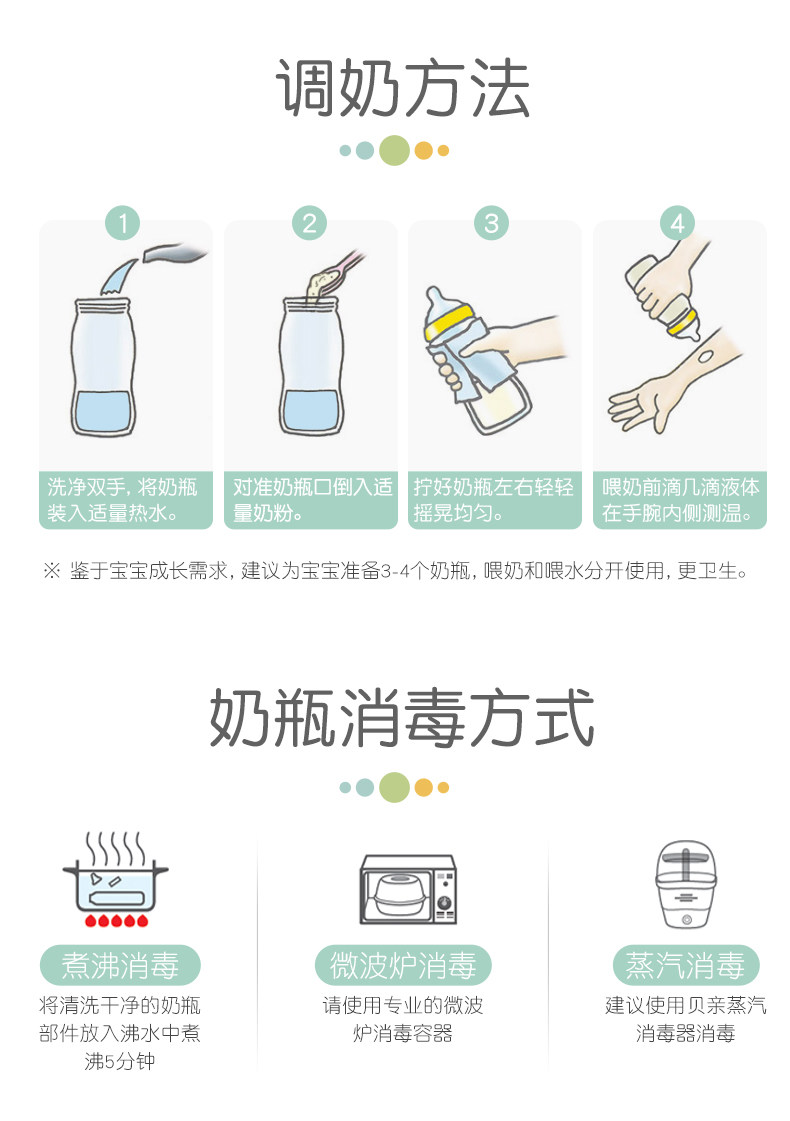 调奶方法

1
洗净双手，将奶瓶装入适量热水。

2
对准奶瓶口倒入适量奶粉。

3
拧好奶瓶左右轻轻摇晃均匀。

4
喂奶前滴几滴液体在手腕内侧测温。

※ 鉴于宝宝成长需求，建议为宝宝准备3-4个奶瓶，喂奶和喂水分开使用，更卫生。

奶瓶消毒方式

煮沸消毒
将清洗干净的奶瓶部件放入沸水中煮沸5分钟

微波炉消毒
请使用专业的微波炉消毒容器

蒸汽消毒
建议使用贝亲蒸汽消毒器消毒