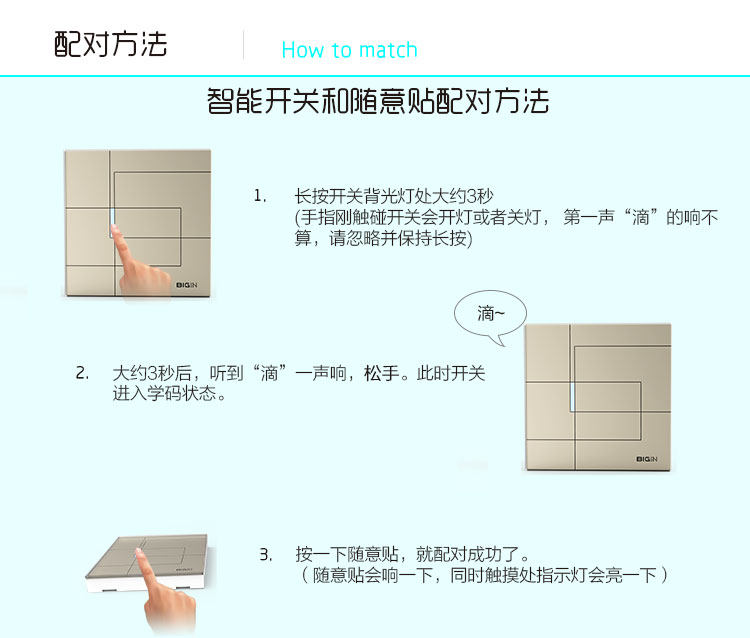 配对方法

How to match

智能开关和随意贴配对方法

BIGIN

1. 长按开关背光灯处大约3秒
(手指刚触碰开关会开灯或者关灯， 第一声“滴”的响不算，请忽略并保持长按)

滴~

2. 大约3秒后，听到“滴”一声响，松手。此时开关进入学码状态。

BIGIN

3. 按一下随意贴，就配对成功了。
（随意贴会响一下，同时触摸处指示灯会亮一下）