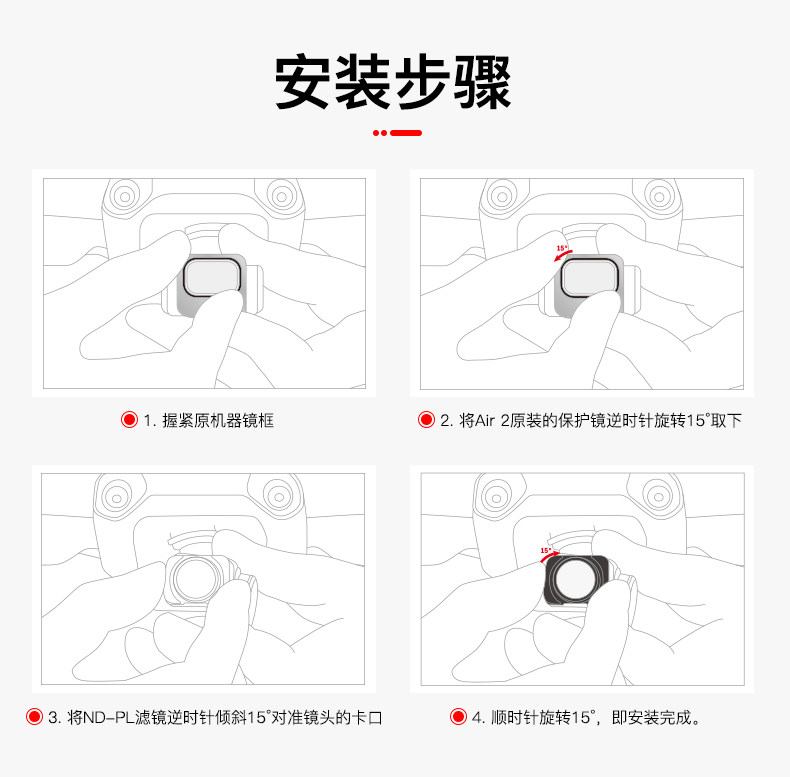 安装步骤

15°

1. 握紧原机器镜框

2. 将Air 2原装的保护镜逆时针旋转15°取下

15°

3. 将ND-PL滤镜逆时针倾斜15°对准镜头的卡口

4. 顺时针旋转15°，即安装完成。