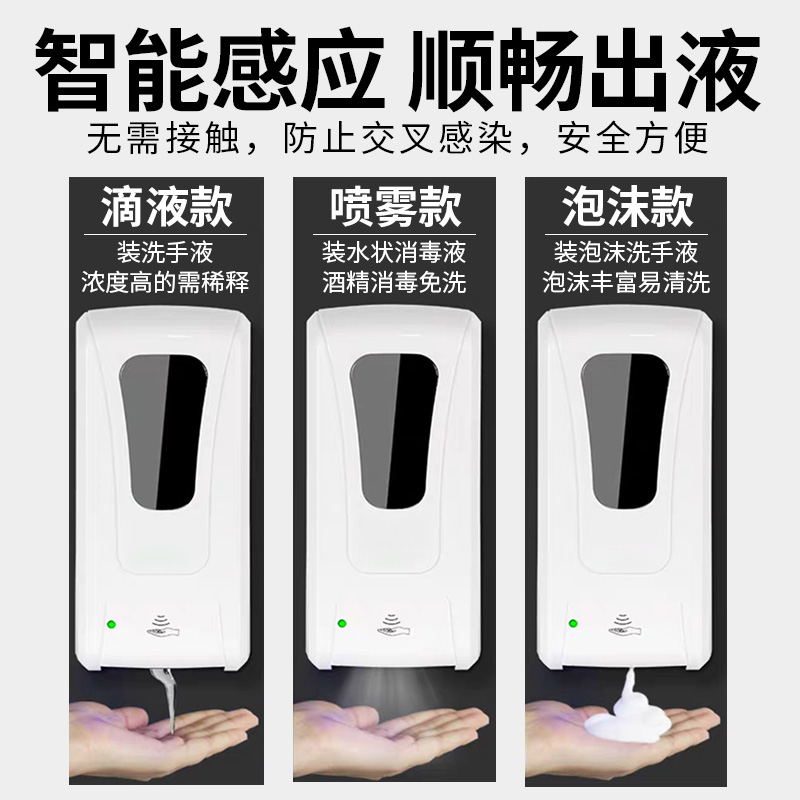 智能感应 顺畅出液
无需接触，防止交叉感染，安全方便

滴液款
装洗手液
浓度高的需稀释

喷雾款
装水状消毒液
酒精消毒免洗

泡沫款
装泡沫洗手液
泡沫丰富易清洗