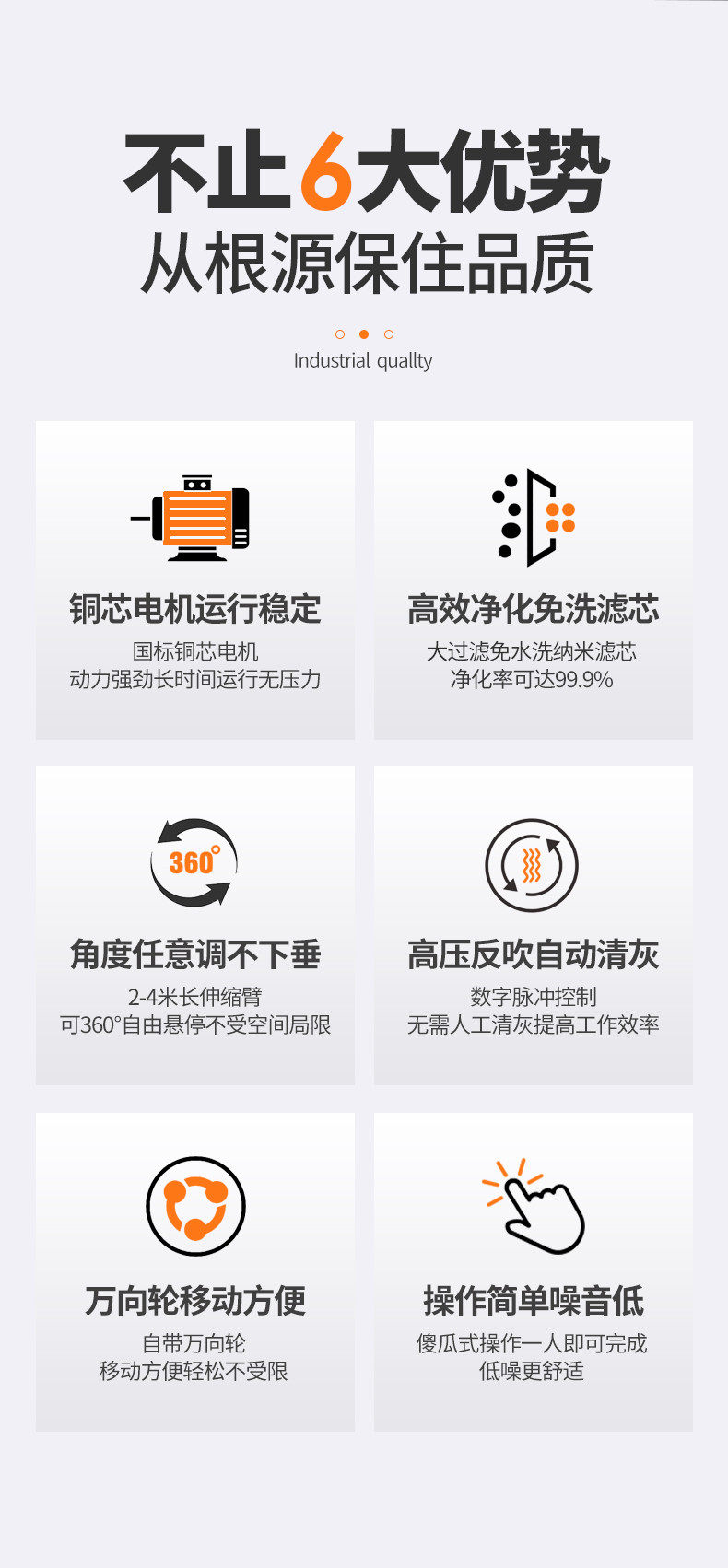 不止6大优势
从根源保住品质

Industrial quallty

铜芯电机运行稳定
国标铜芯电机
动力强劲长时间运行无压力

高效净化免洗滤芯
大过滤免水洗纳米滤芯
净化率可达99.9%

360°

角度任意调不下垂
2-4米长伸缩臂
可360°自由悬停不受空间局限

高压反吹自动清灰
数字脉冲控制
无需人工清灰提高工作效率

万向轮移动方便
自带万向轮
移动方便轻松不受限

操作简单噪音低
傻瓜式操作一人即可完成
低噪更舒适