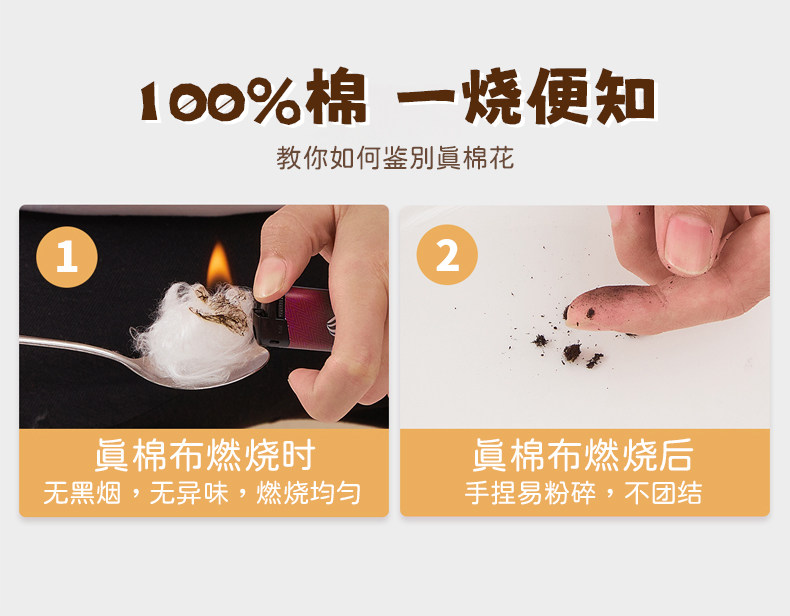 100%棉 一烧便知

教你如何鉴别真棉花

1

真棉布燃烧时
无黑烟，无异味，燃烧均匀

2

真棉布燃烧后
手捏易粉碎，不团结